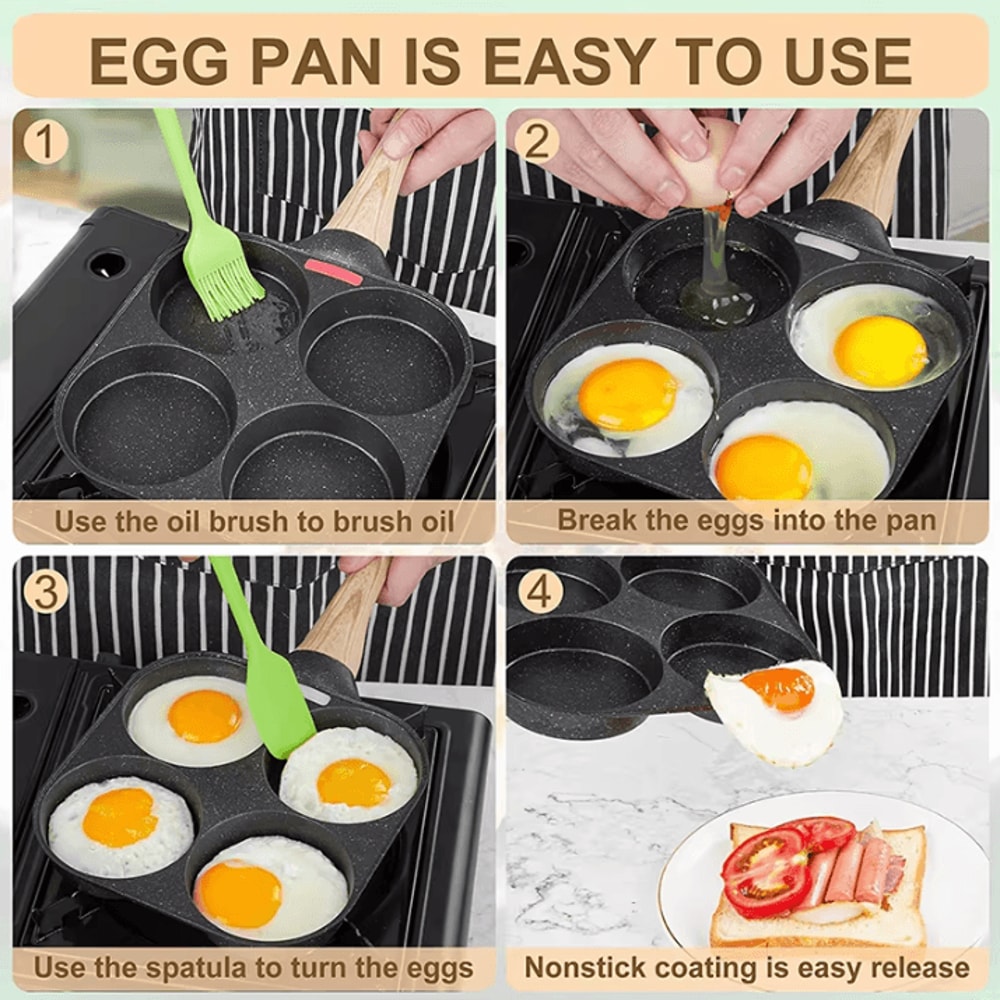 EGG PAN IS EASY TO USE

1
Use the oil brush to brush oil

2
Break the eggs into the pan

3
Use the spatula to turn the eggs

4
Nonstick coating is easy release