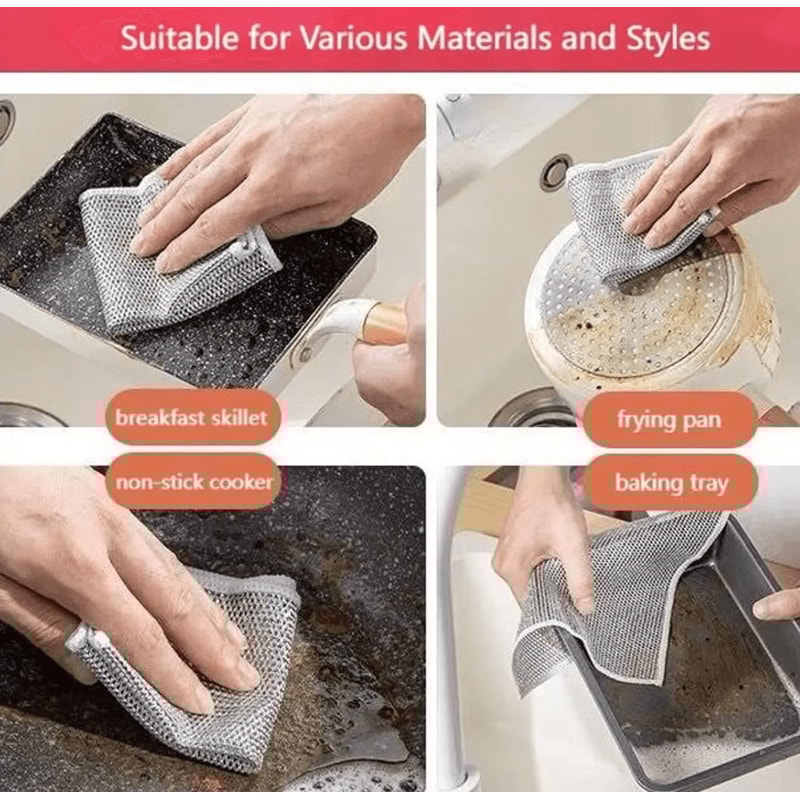 Suitable for Various Materials and Styles

breakfast skillet

frying pan

non-stick cooker

baking tray