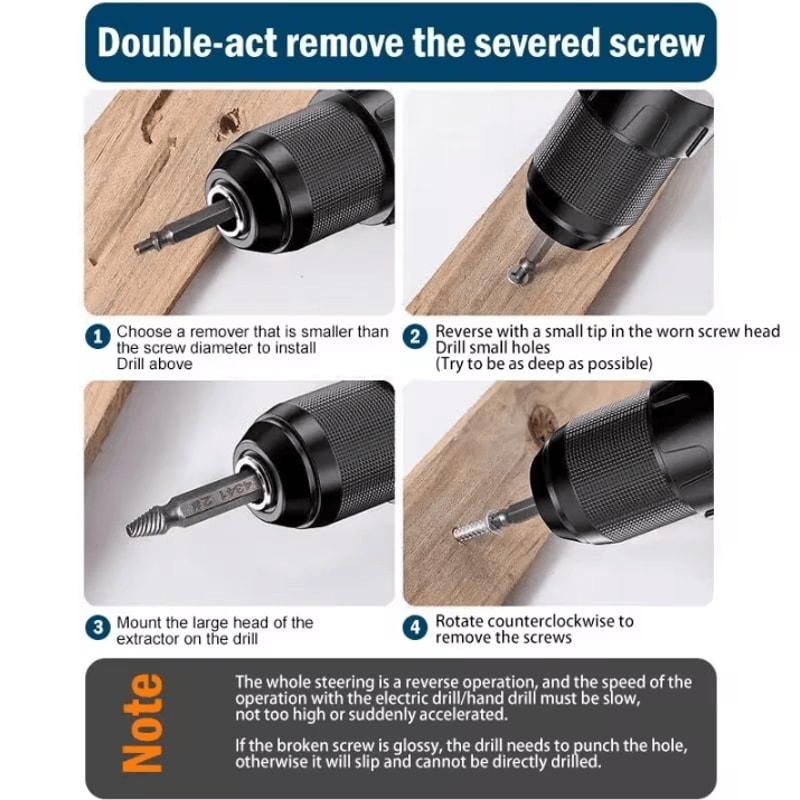 Double-act remove the severed screw

1 Choose a remover that is smaller than the screw diameter to install
Drill above

2 Reverse with a small tip in the worn screw head
Drill small holes
(Try to be as deep as possible)

3 Mount the large head of the extractor on the drill

4 Rotate counterclockwise to remove the screws

Note

The whole steering is a reverse operation, and the speed of the operation with the electric drill/hand drill must be slow, not too high or suddenly accelerated.

If the broken screw is glossy, the drill needs to punch the hole, otherwise it will slip and cannot be directly drilled.