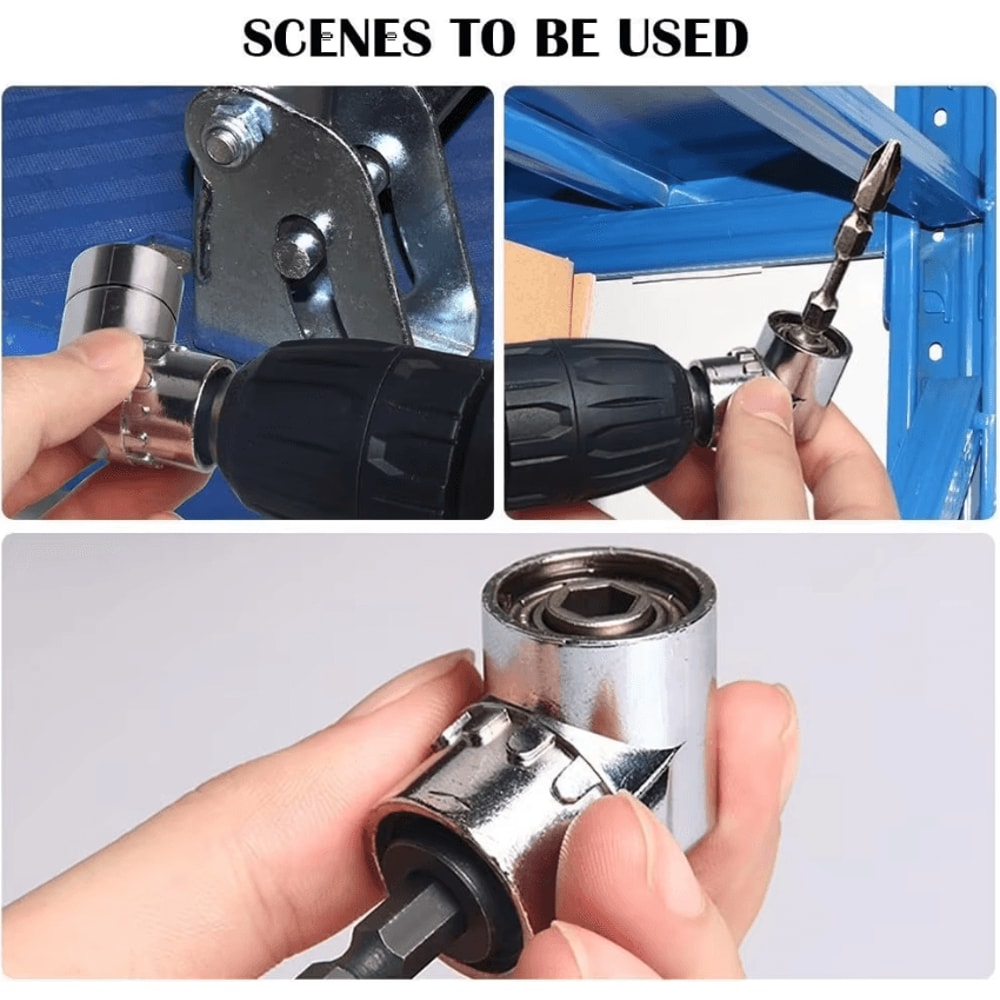 SCENES TO BE USED