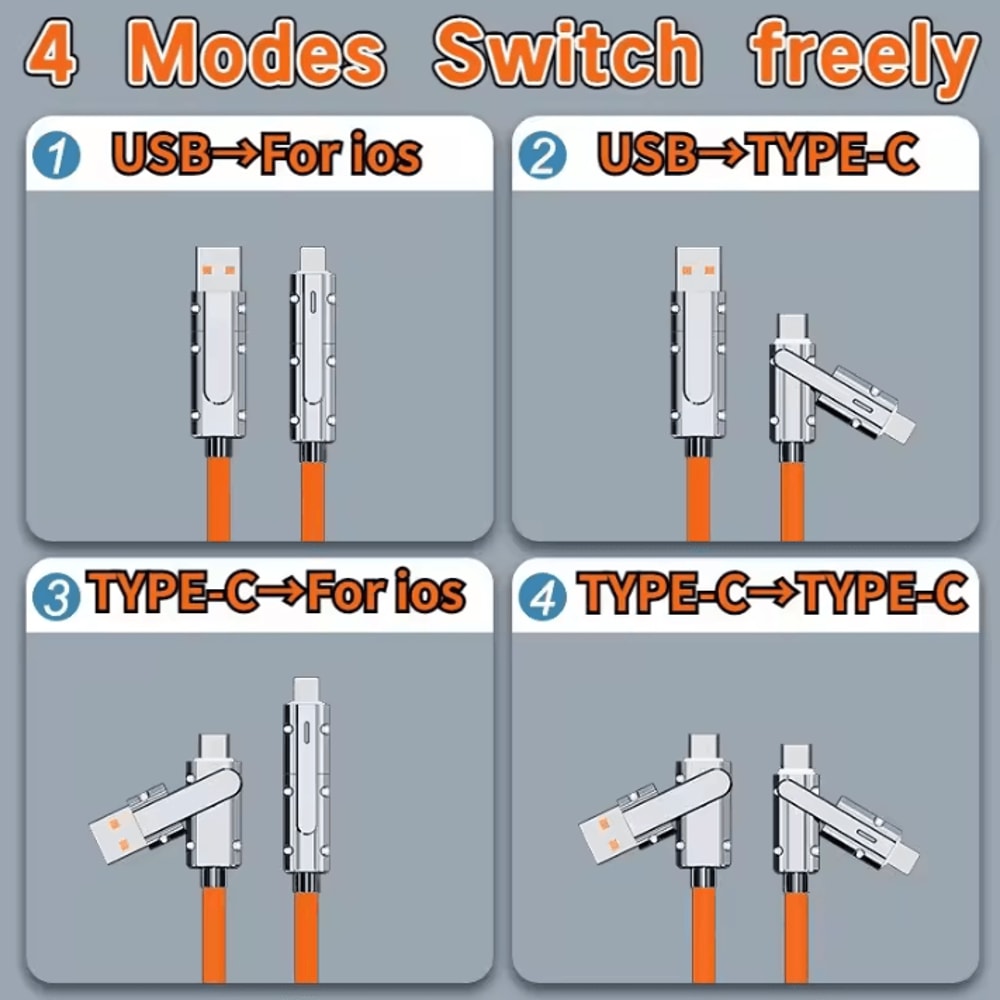 4 Modes Switch freely

1 USB→For ios

2 USB→TYPE-C

3 TYPE-C→For ios

4 TYPE-C→TYPE-C