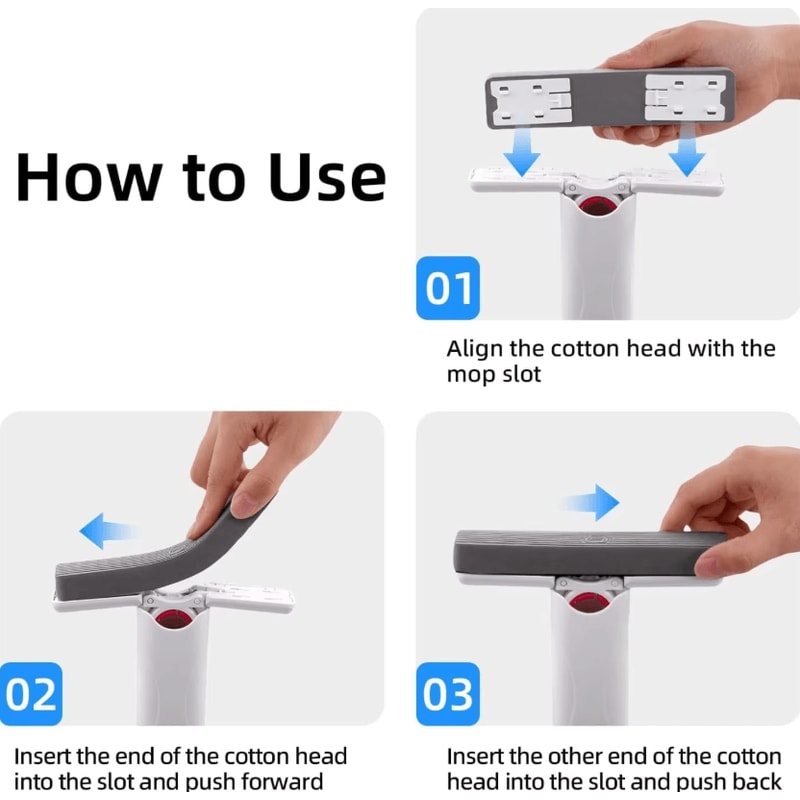 How to Use

01

Align the cotton head with the mop slot

02

Insert the end of the cotton head into the slot and push forward

03

Insert the other end of the cotton head into the slot and push back