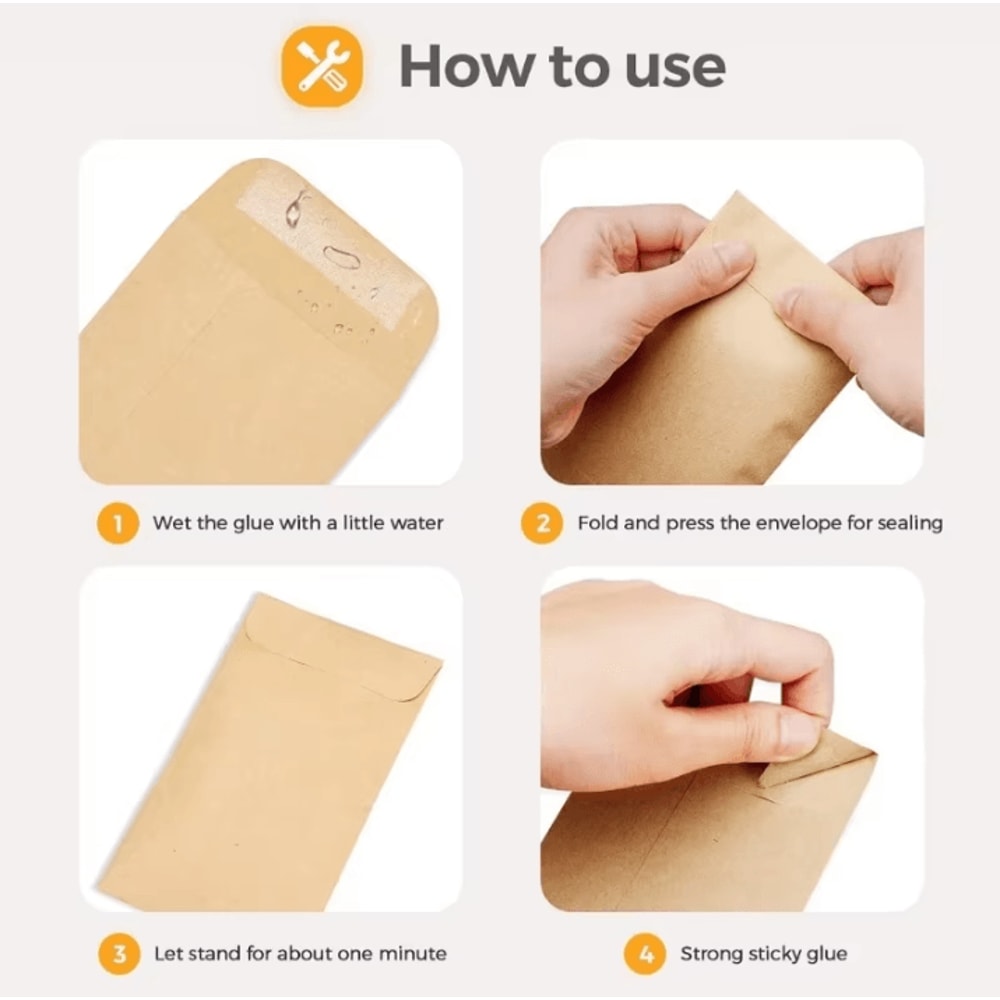 How to use

1 Wet the glue with a little water

2 Fold and press the envelope for sealing

3 Let stand for about one minute

4 Strong sticky glue