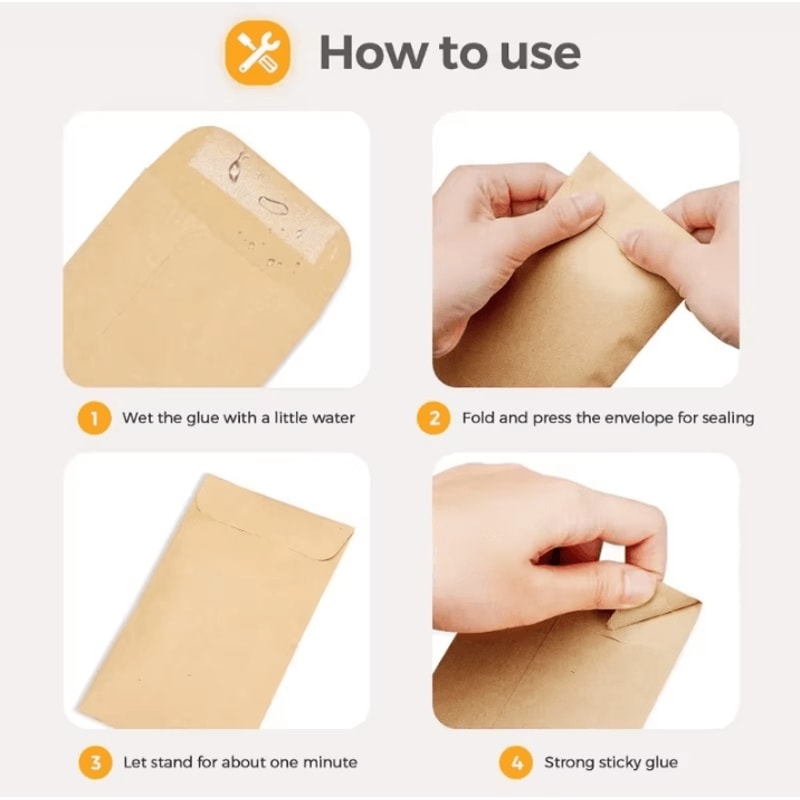 How to use

1 Wet the glue with a little water

2 Fold and press the envelope for sealing

3 Let stand for about one minute

4 Strong sticky glue