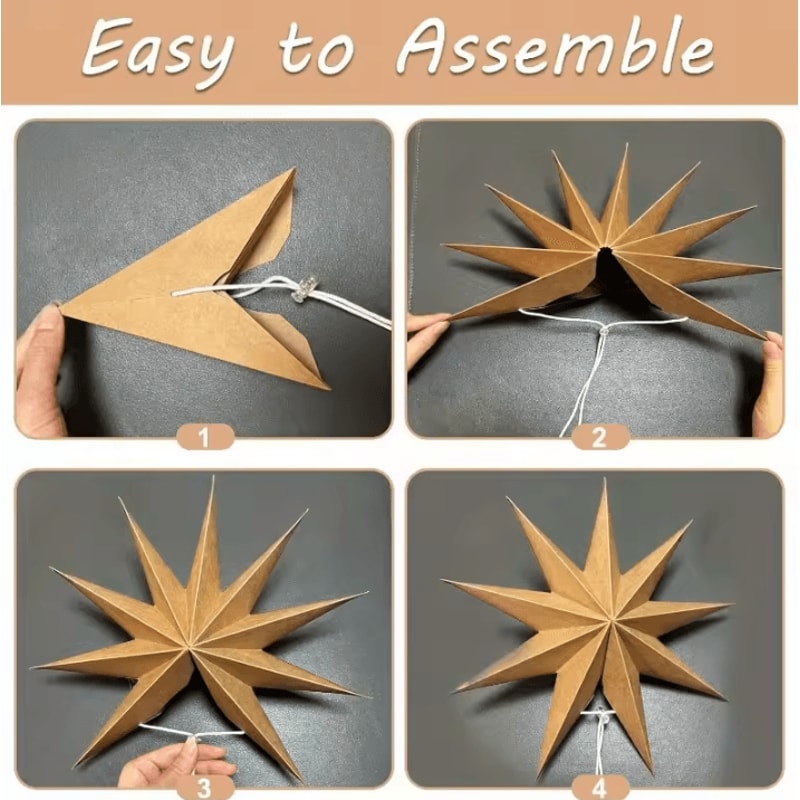 Easy to Assemble

1

2

3

4