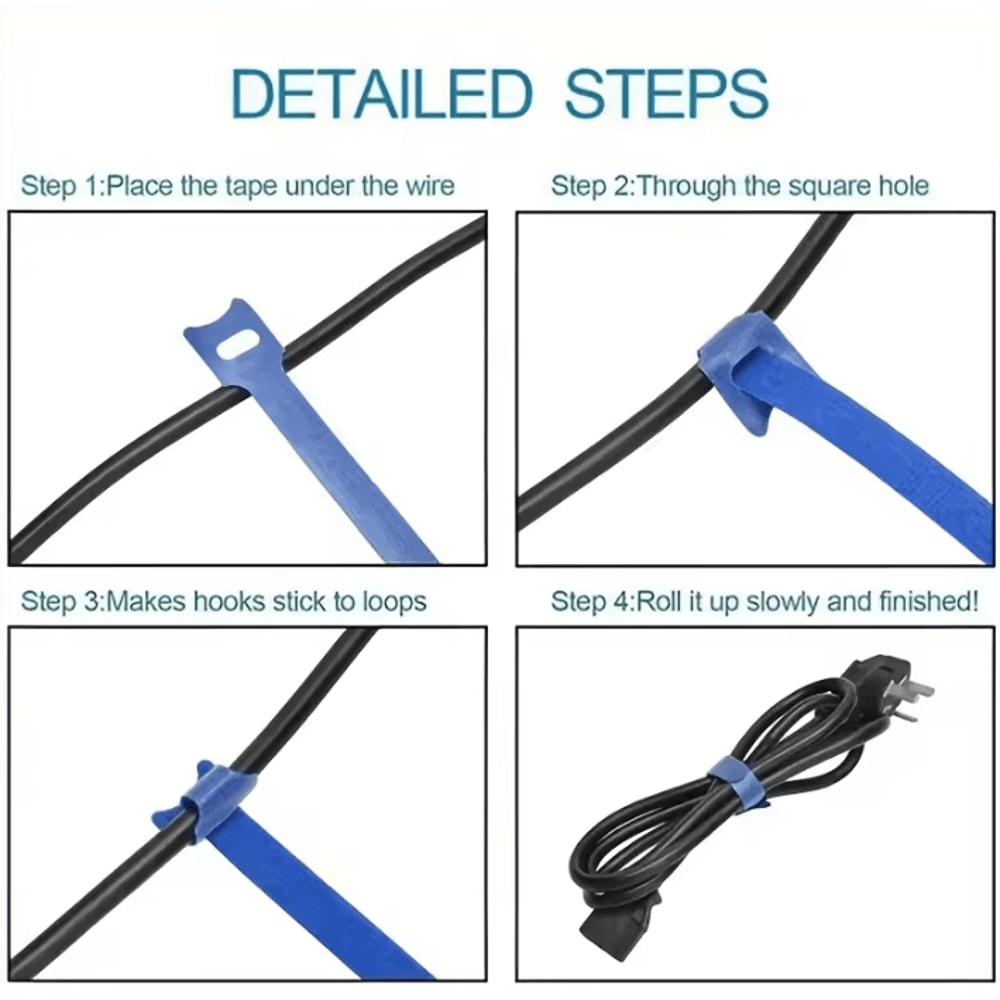 DETAILED STEPS

Step 1:Place the tape under the wire

Step 2:Through the square hole

Step 3:Makes hooks stick to loops

Step 4:Roll it up slowly and finished!