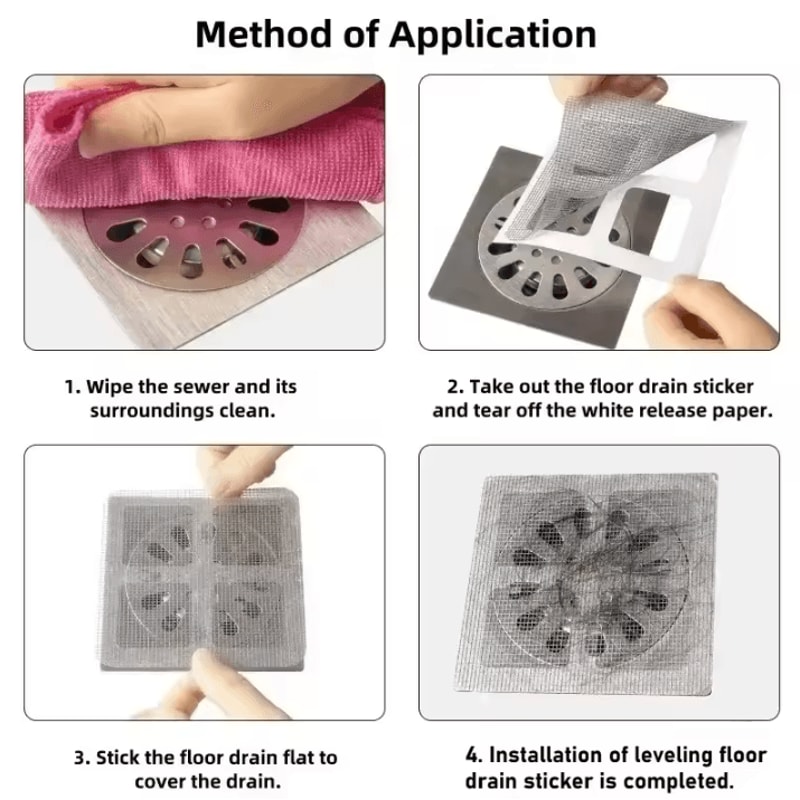 Method of Application

1. Wipe the sewer and its surroundings clean.

2. Take out the floor drain sticker and tear off the white release paper.

3. Stick the floor drain flat to cover the drain.

4. Installation of leveling floor drain sticker is completed.