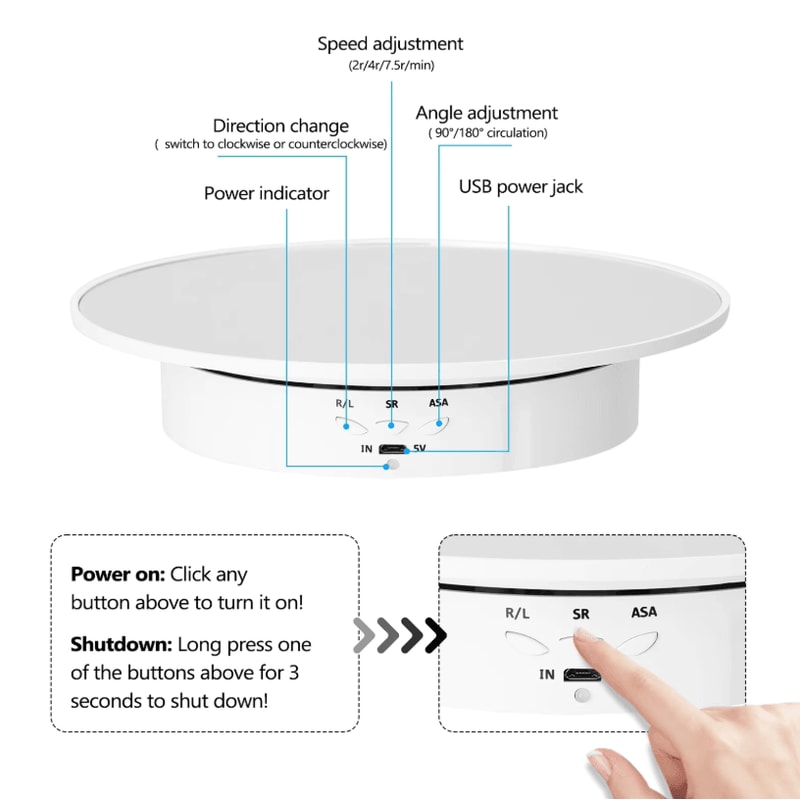 Speed adjustment
(2r/4r/7.5r/min)

Direction change
( switch to clockwise or counterclockwise)

Angle adjustment
( 90°/180° circulation)

Power indicator

USB power jack

R/L SR ASA

IN 5V

**Power on:** Click any button above to turn it on!

**Shutdown:** Long press one of the buttons above for 3 seconds to shut down!

R/L SR ASA

IN