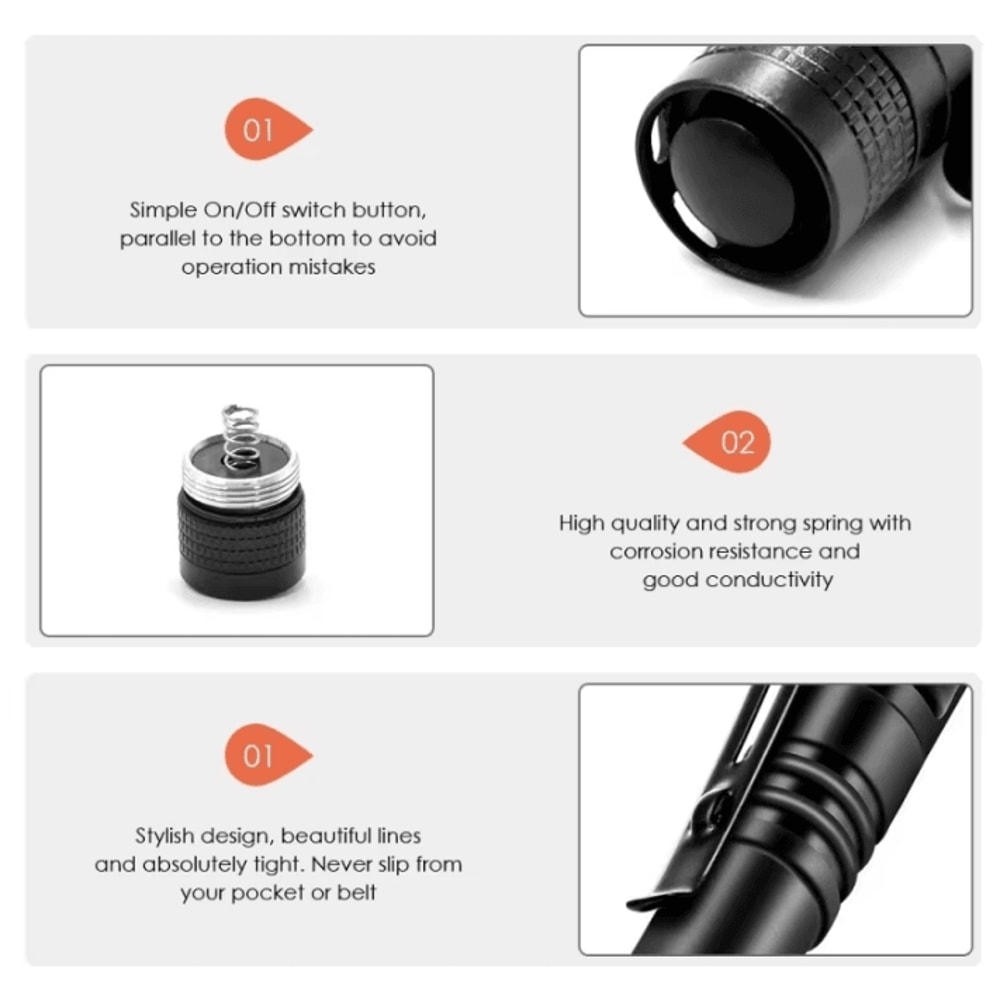 01

Simple On/Off switch button, parallel to the bottom to avoid operation mistakes

02

High quality and strong spring with corrosion resistance and good conductivity

01

Stylish design, beautiful lines and absolutely tight. Never slip from your pocket or belt