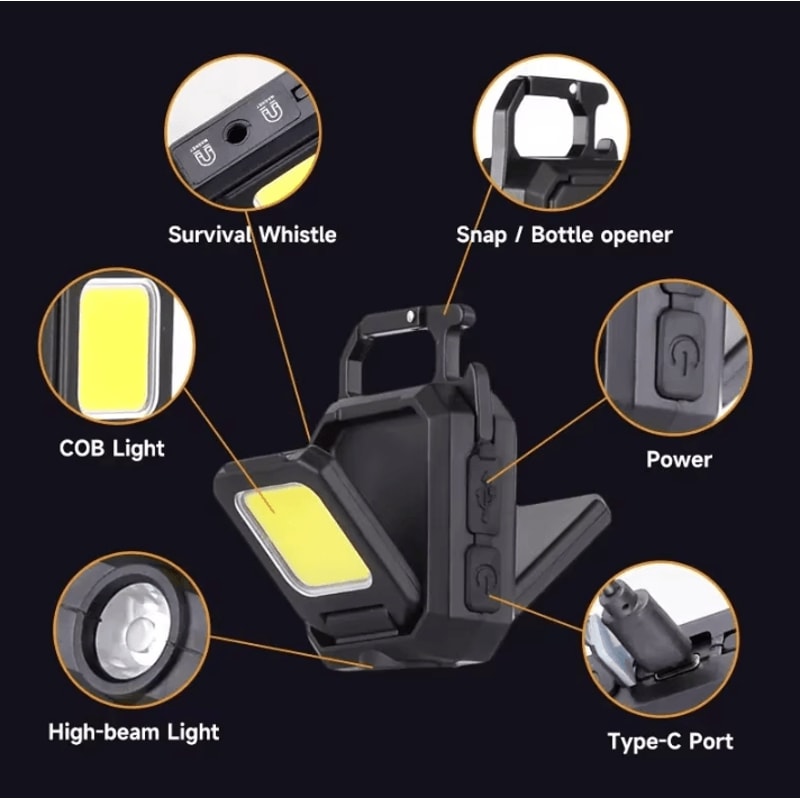 Survival Whistle

Snap / Bottle opener

COB Light

Power

High-beam Light

Type-C Port