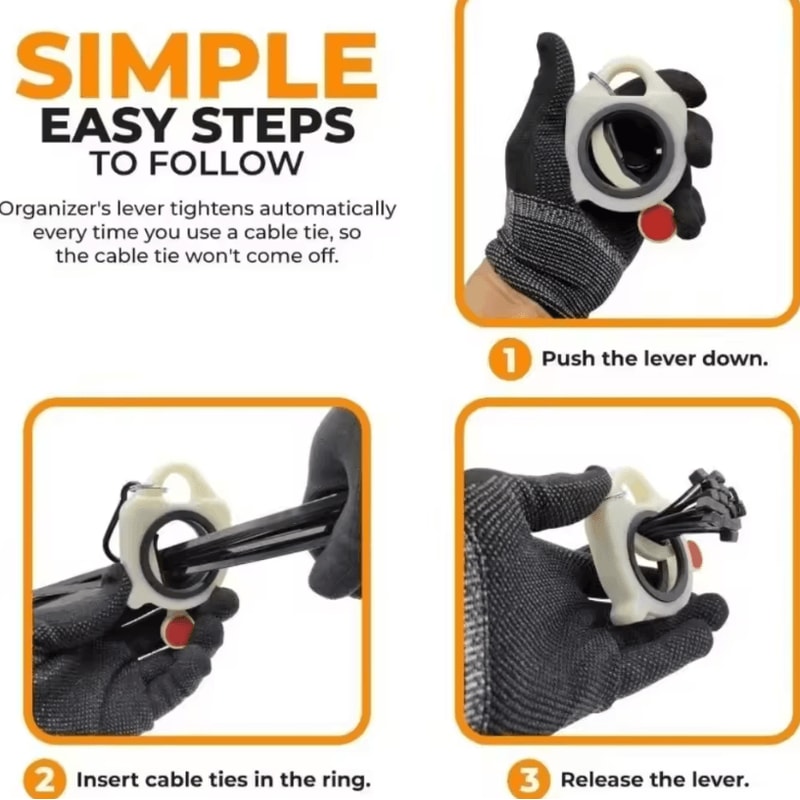 SIMPLE
EASY STEPS
TO FOLLOW

Organizer's lever tightens automatically every time you use a cable tie, so the cable tie won't come off.

1 Push the lever down.

2 Insert cable ties in the ring.

3 Release the lever.