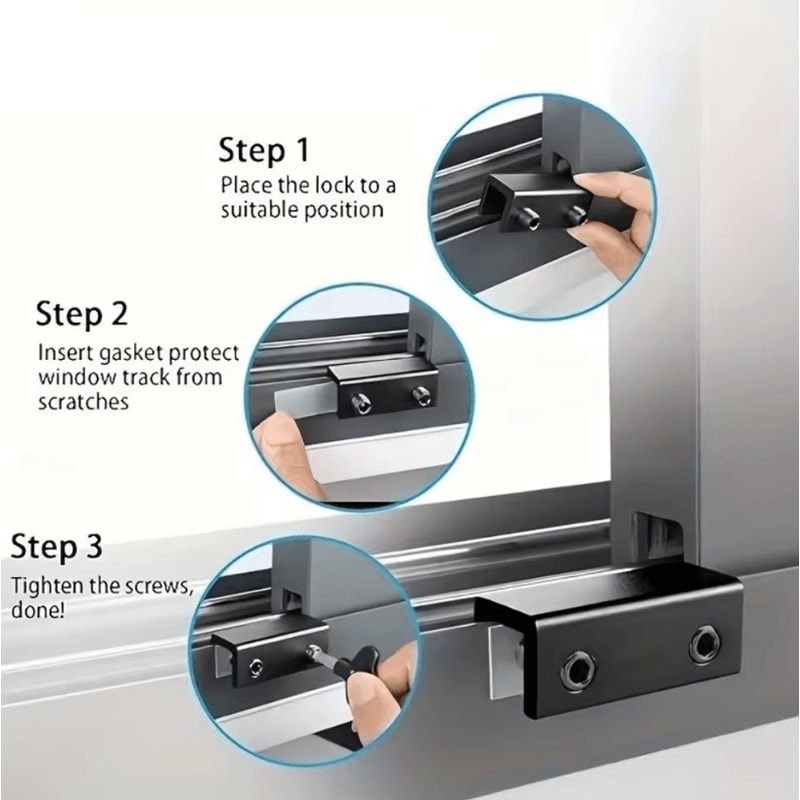 Step 1
Place the lock to a suitable position

Step 2
Insert gasket protect window track from scratches

Step 3
Tighten the screws, done!