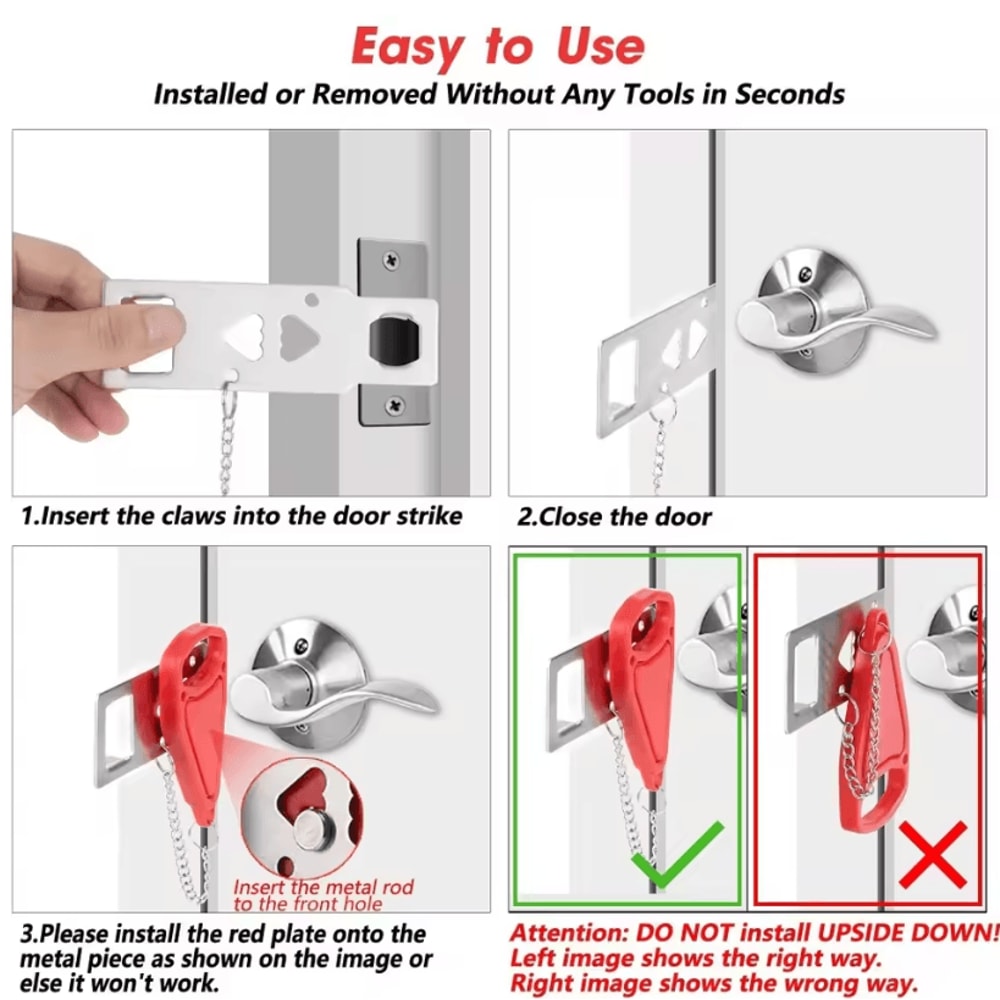 Easy to Use
Installed or Removed Without Any Tools in Seconds

1.Insert the claws into the door strike

2.Close the door

Insert the metal rod to the front hole

3.Please install the red plate onto the metal piece as shown on the image or else it won't work.

Attention: DO NOT install UPSIDE DOWN!
Left image shows the right way.
Right image shows the wrong way.