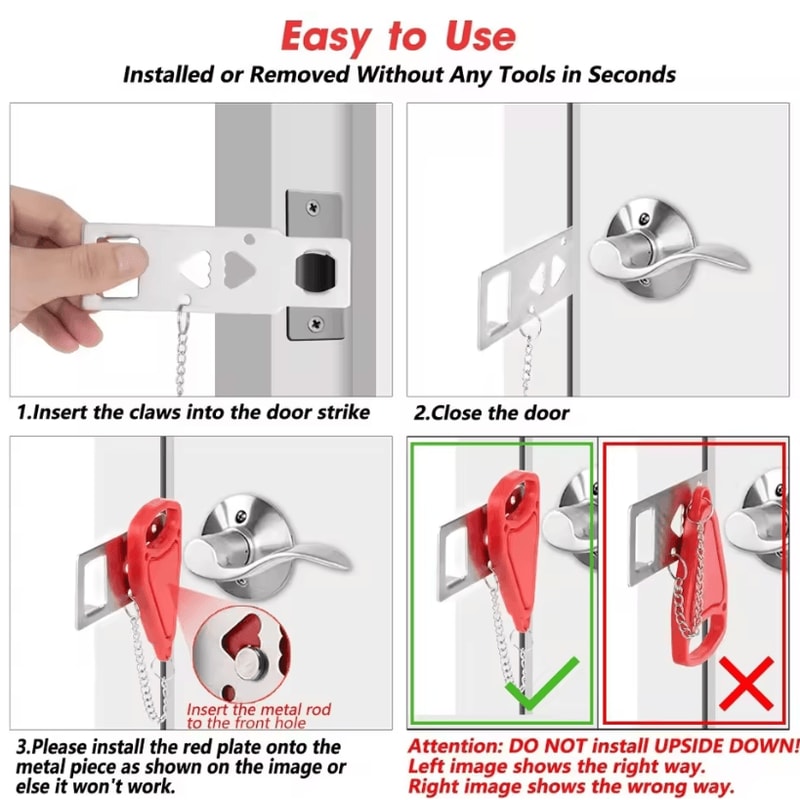 Easy to Use

Installed or Removed Without Any Tools in Seconds

1.Insert the claws into the door strike

2.Close the door

Insert the metal rod to the front hole

3.Please install the red plate onto the metal piece as shown on the image or else it won't work.

Attention: DO NOT install UPSIDE DOWN! Left image shows the right way. Right image shows the wrong way.