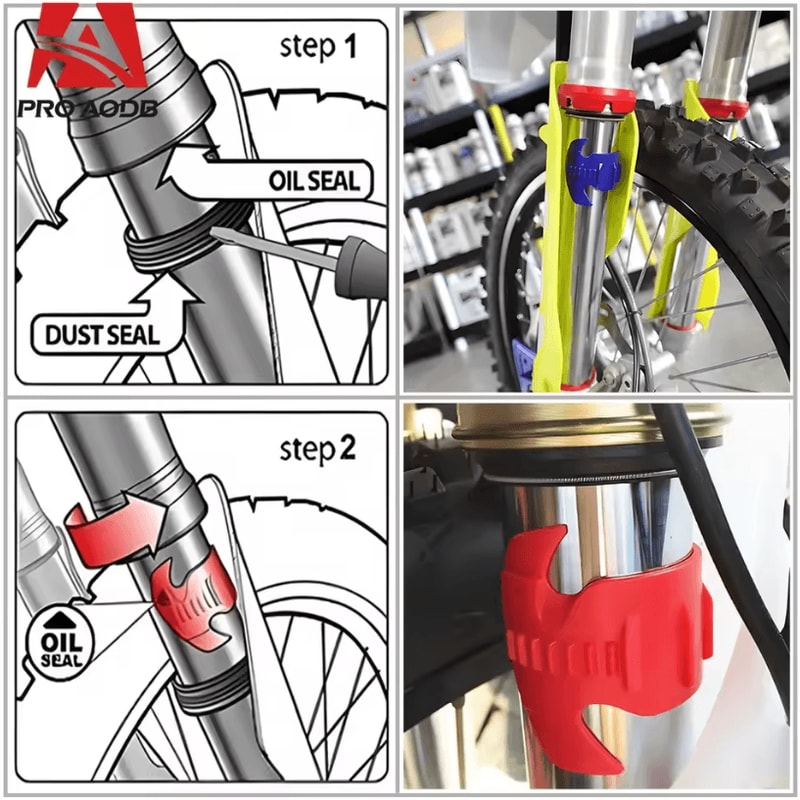 PRO AODB

step 1

OIL SEAL

DUST SEAL

step 2

OIL SEAL