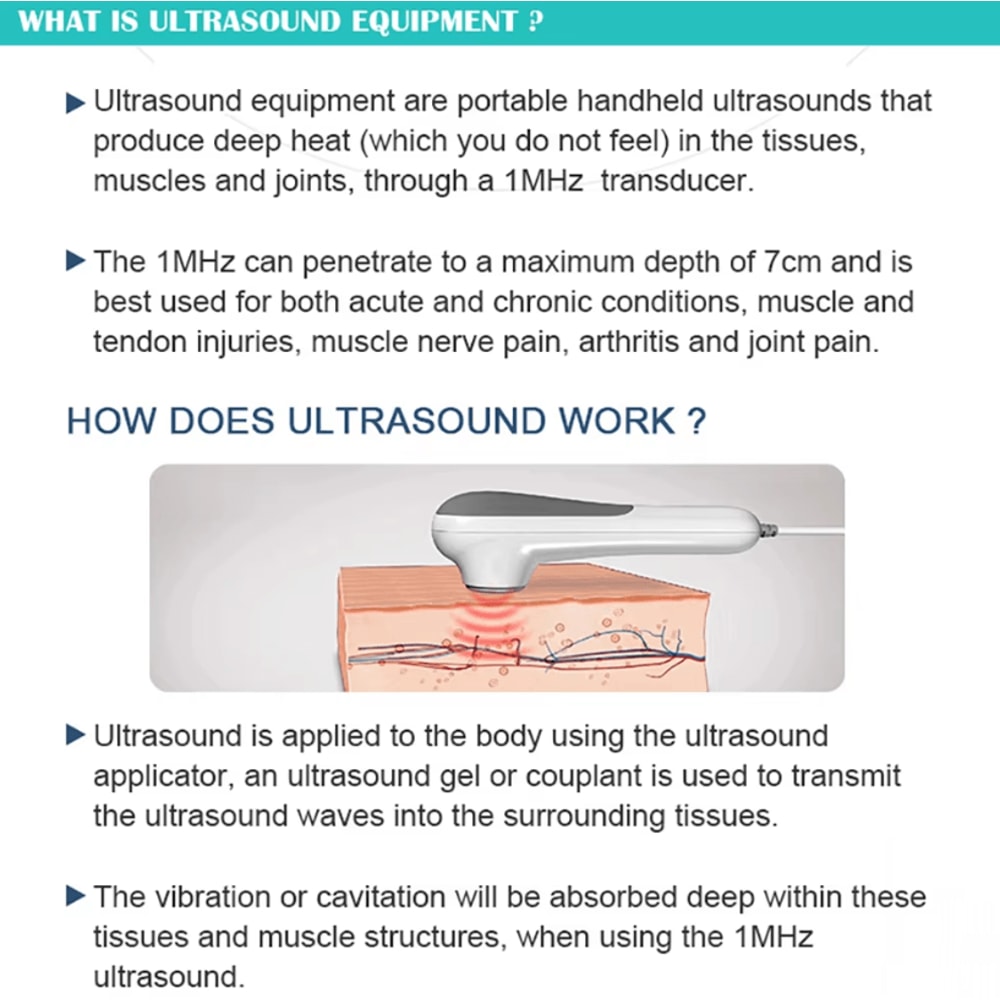 WHAT IS ULTRASOUND EQUIPMENT ?

▶ Ultrasound equipment are portable handheld ultrasounds that produce deep heat (which you do not feel) in the tissues, muscles and joints, through a 1MHz transducer.

▶ The 1MHz can penetrate to a maximum depth of 7cm and is best used for both acute and chronic conditions, muscle and tendon injuries, muscle nerve pain, arthritis and joint pain.

HOW DOES ULTRASOUND WORK ?

▶ Ultrasound is applied to the body using the ultrasound applicator, an ultrasound gel or couplant is used to transmit the ultrasound waves into the surrounding tissues.

▶ The vibration or cavitation will be absorbed deep within these tissues and muscle structures, when using the 1MHz ultrasound.