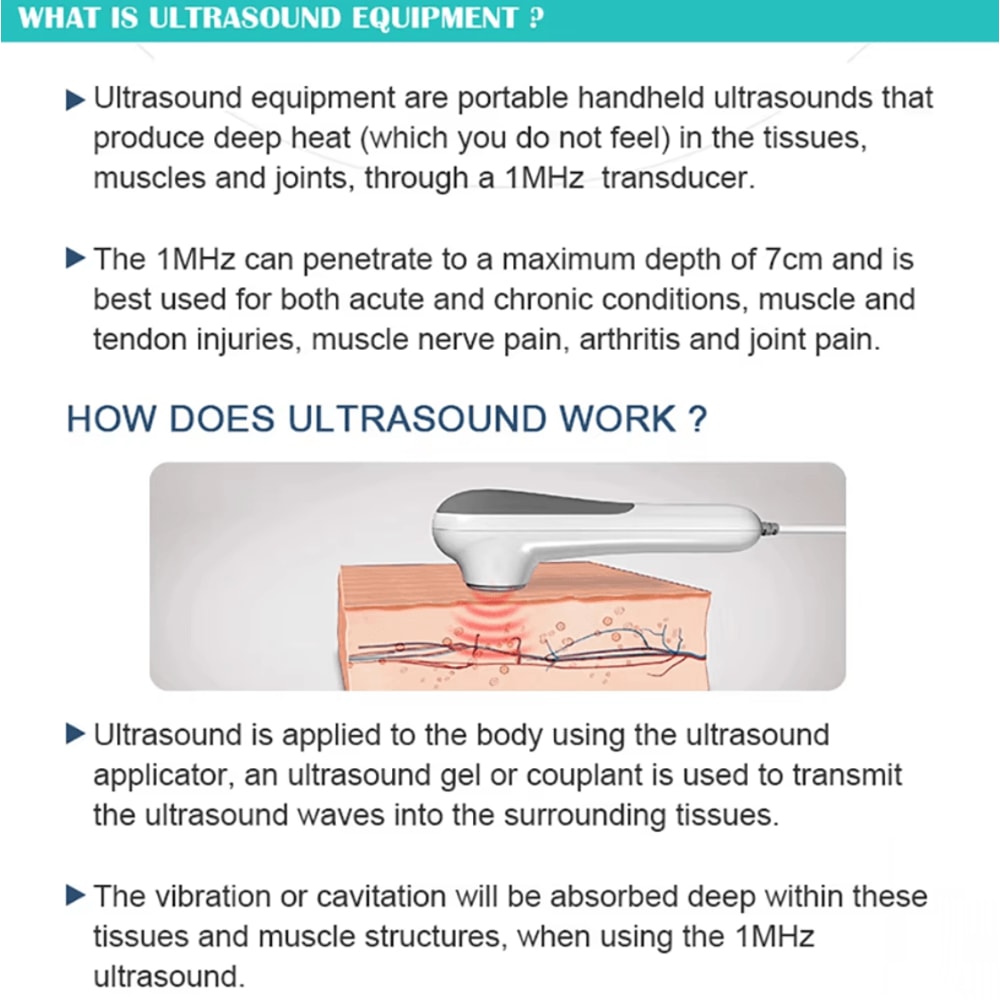 WHAT IS ULTRASOUND EQUIPMENT ?

▶ Ultrasound equipment are portable handheld ultrasounds that produce deep heat (which you do not feel) in the tissues, muscles and joints, through a 1MHz transducer.

▶ The 1MHz can penetrate to a maximum depth of 7cm and is best used for both acute and chronic conditions, muscle and tendon injuries, muscle nerve pain, arthritis and joint pain.

HOW DOES ULTRASOUND WORK ?

▶ Ultrasound is applied to the body using the ultrasound applicator, an ultrasound gel or couplant is used to transmit the ultrasound waves into the surrounding tissues.

▶ The vibration or cavitation will be absorbed deep within these tissues and muscle structures, when using the 1MHz ultrasound.