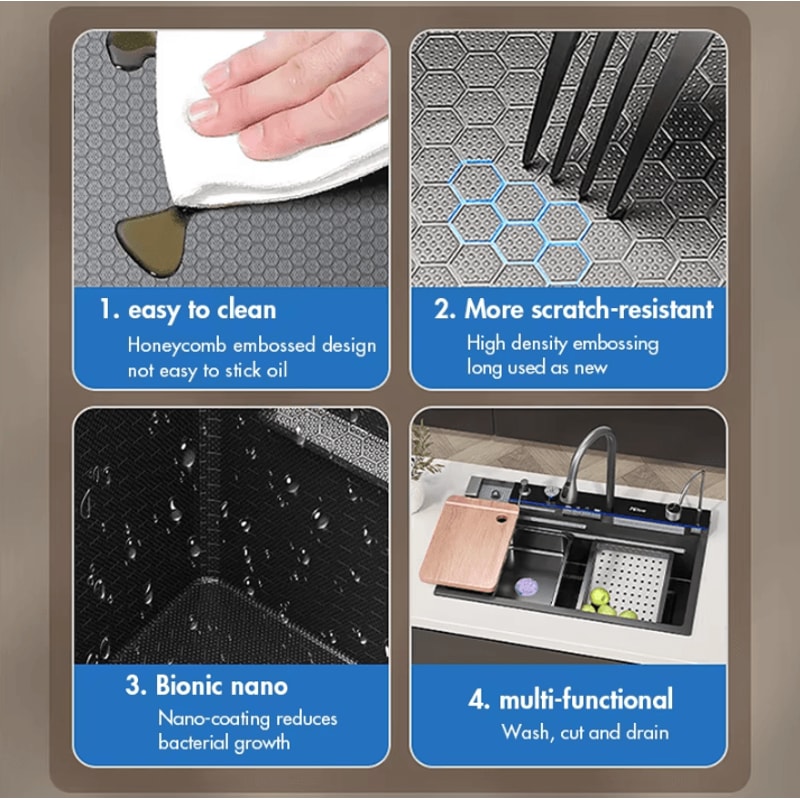 1. easy to clean
Honeycomb embossed design not easy to stick oil

2. More scratch-resistant
High density embossing long used as new

3. Bionic nano
Nano-coating reduces bacterial growth

4. multi-functional
Wash, cut and drain