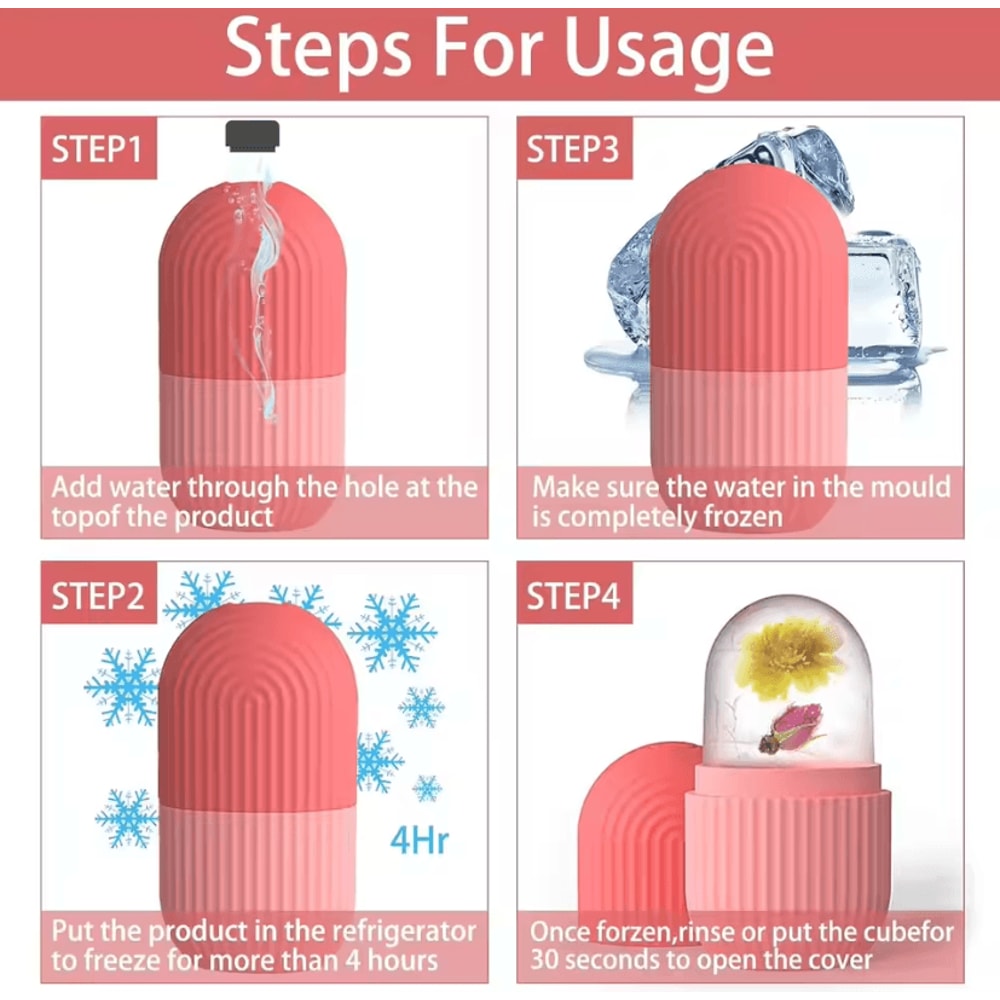 Steps For Usage

STEP1

Add water through the hole at the topof the product

STEP3

Make sure the water in the mould is completely frozen

STEP2

4Hr

Put the product in the refrigerator to freeze for more than 4 hours

STEP4

Once forzen,rinse or put the cubefor 30 seconds to open the cover