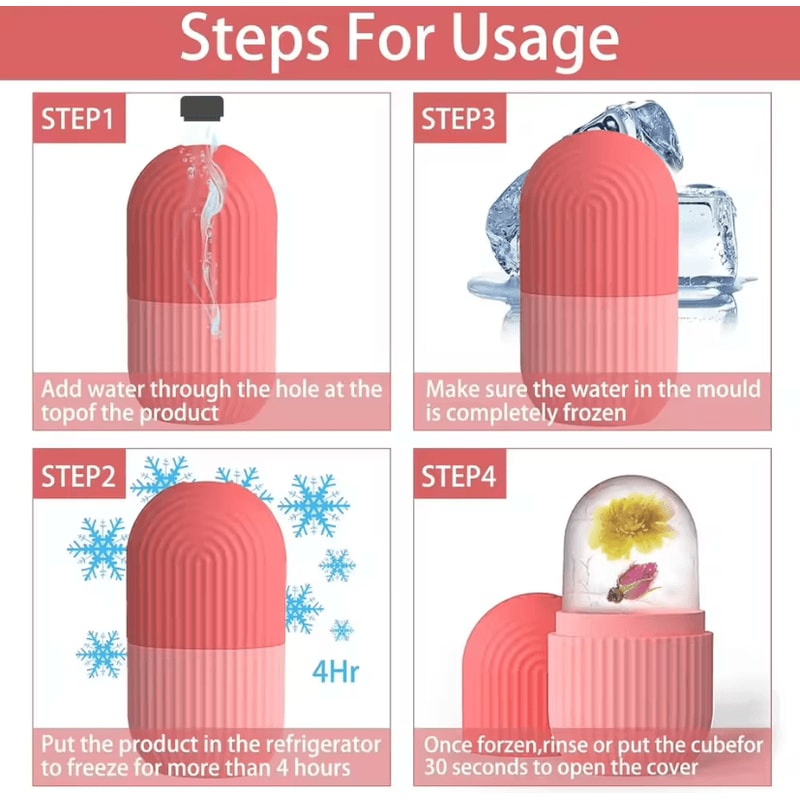 Steps For Usage

STEP1

Add water through the hole at the topof the product

STEP3

Make sure the water in the mould is completely frozen

STEP2

4Hr

Put the product in the refrigerator to freeze for more than 4 hours

STEP4

Once forzen,rinse or put the cubefor 30 seconds to open the cover