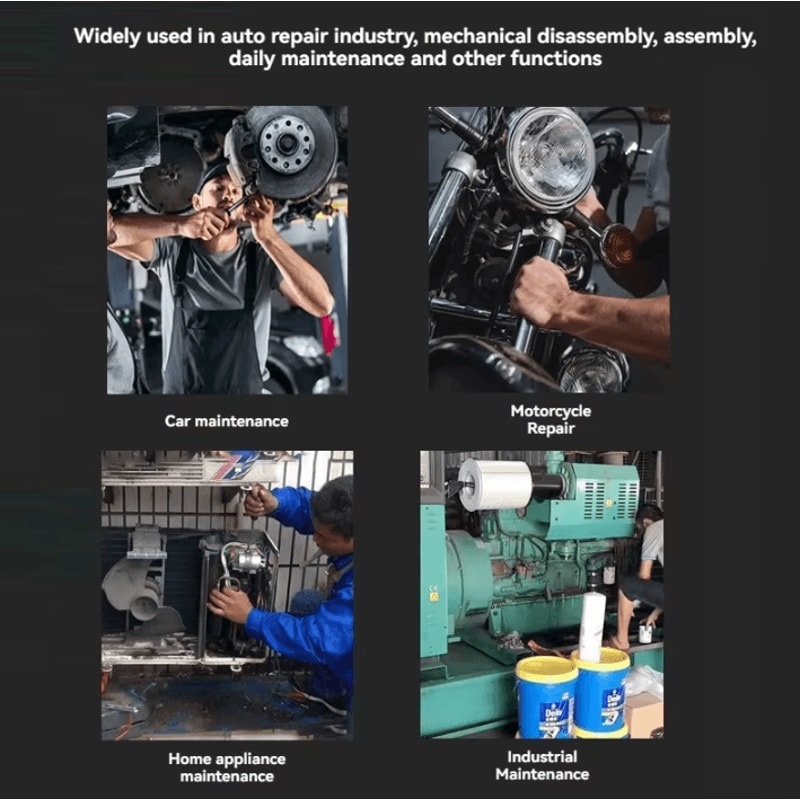 Widely used in auto repair industry, mechanical disassembly, assembly, daily maintenance and other functions

Car maintenance

Motorcycle Repair

Home appliance maintenance

Industrial Maintenance