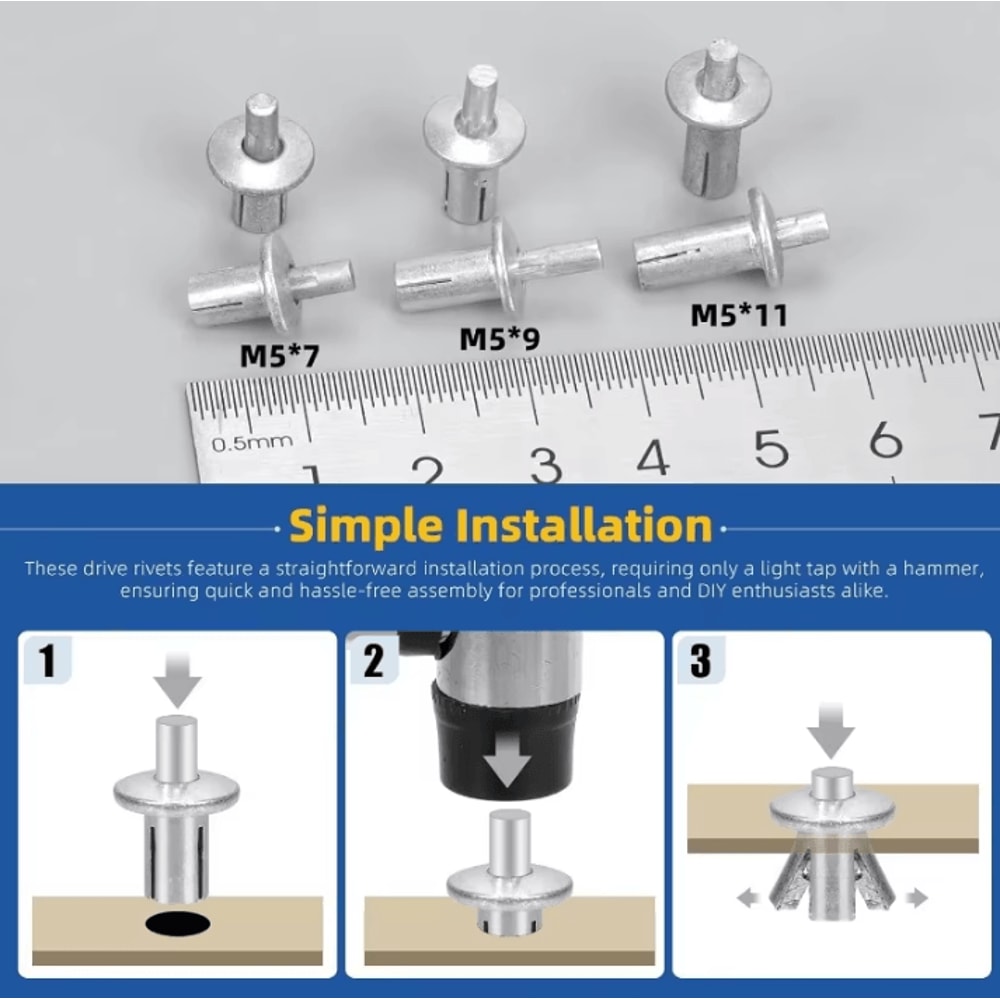 M5*7
M5*9
M5*11

0.5mm
1 2 3 4 5 6 7

Simple Installation

These drive rivets feature a straightforward installation process, requiring only a light tap with a hammer, ensuring quick and hassle-free assembly for professionals and DIY enthusiasts alike.

1

2

3