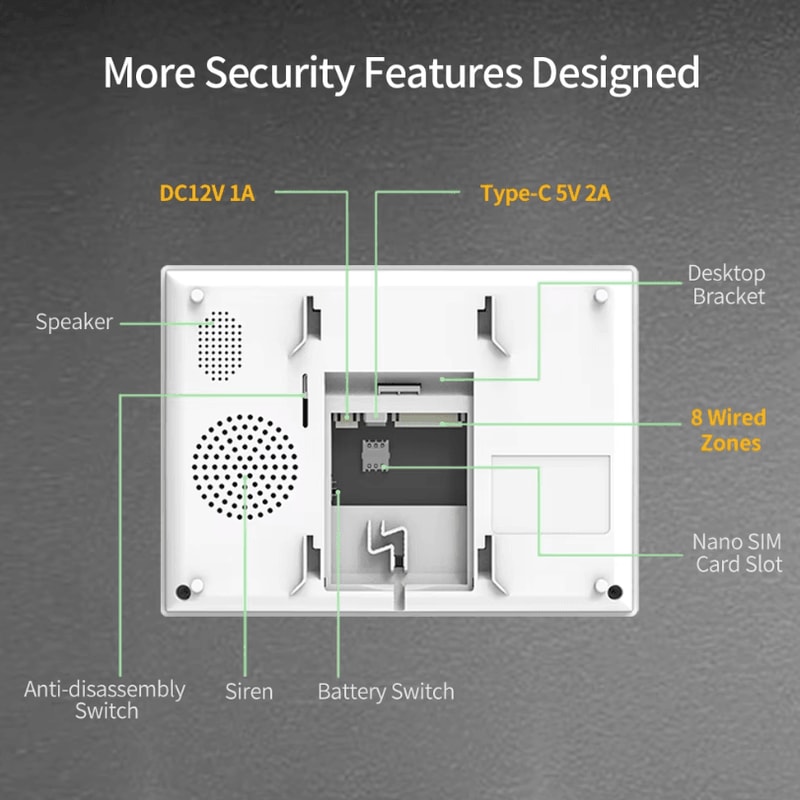 More Security Features Designed

DC12V 1A

Type-C 5V 2A

Desktop Bracket

Speaker

8 Wired Zones

Nano SIM Card Slot

Anti-disassembly Switch

Siren

Battery Switch