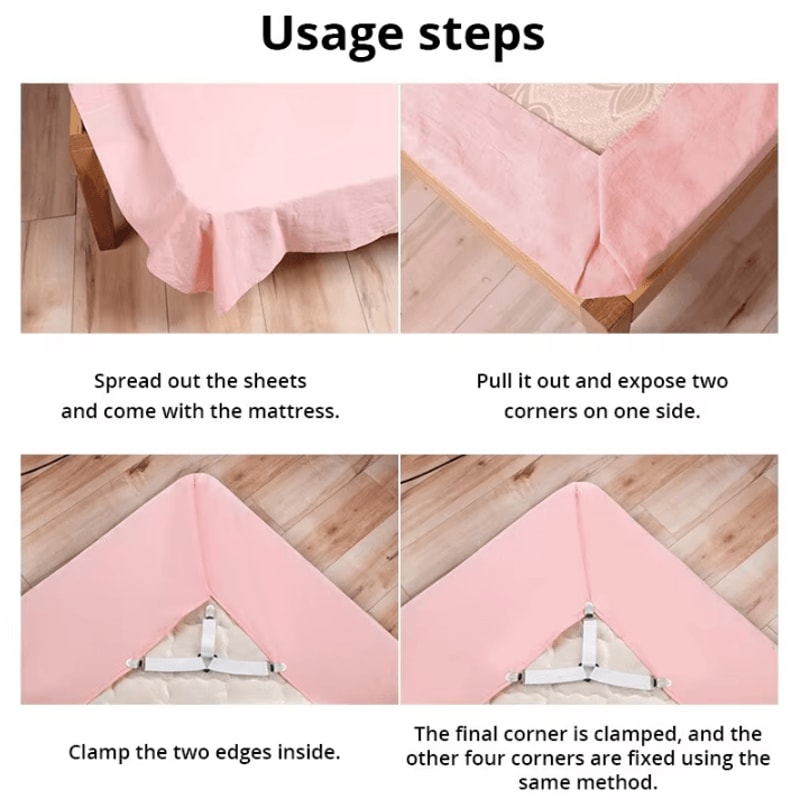 Usage steps

Spread out the sheets and come with the mattress.

Pull it out and expose two corners on one side.

Clamp the two edges inside.

The final corner is clamped, and the other four corners are fixed using the same method.