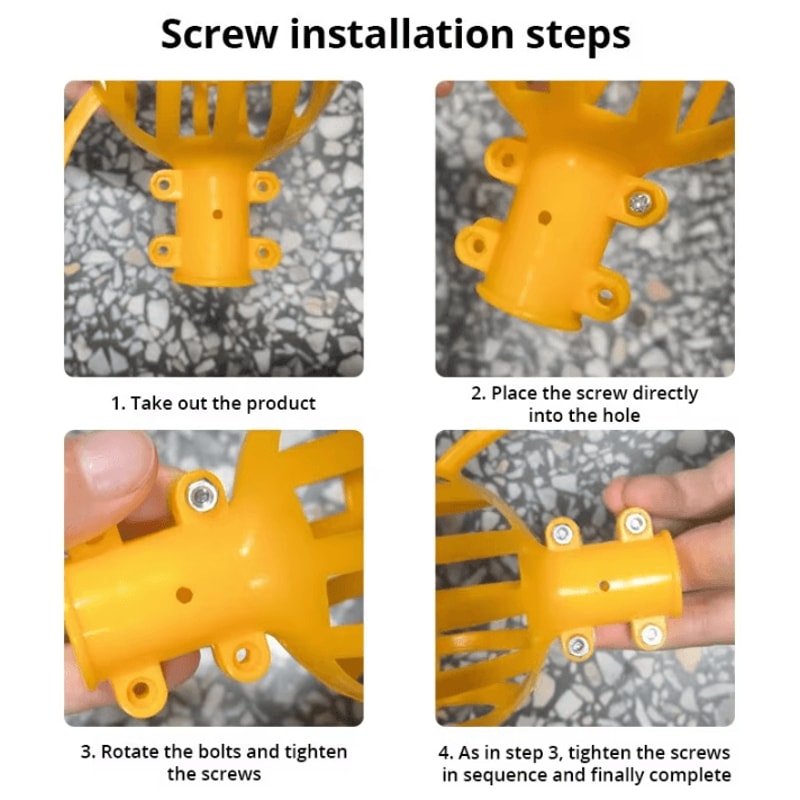 Screw installation steps

1. Take out the product

2. Place the screw directly into the hole

3. Rotate the bolts and tighten the screws

4. As in step 3, tighten the screws in sequence and finally complete