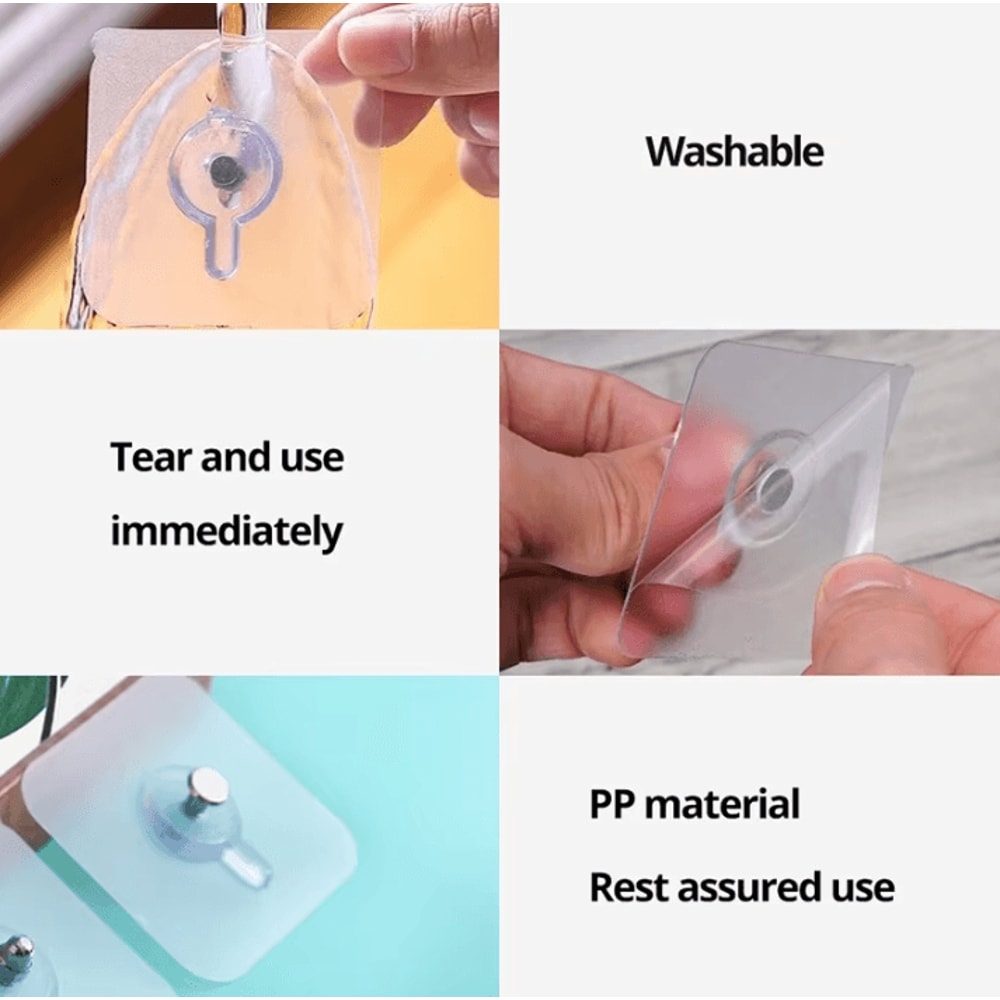 Washable

Tear and use immediately

PP material

Rest assured use