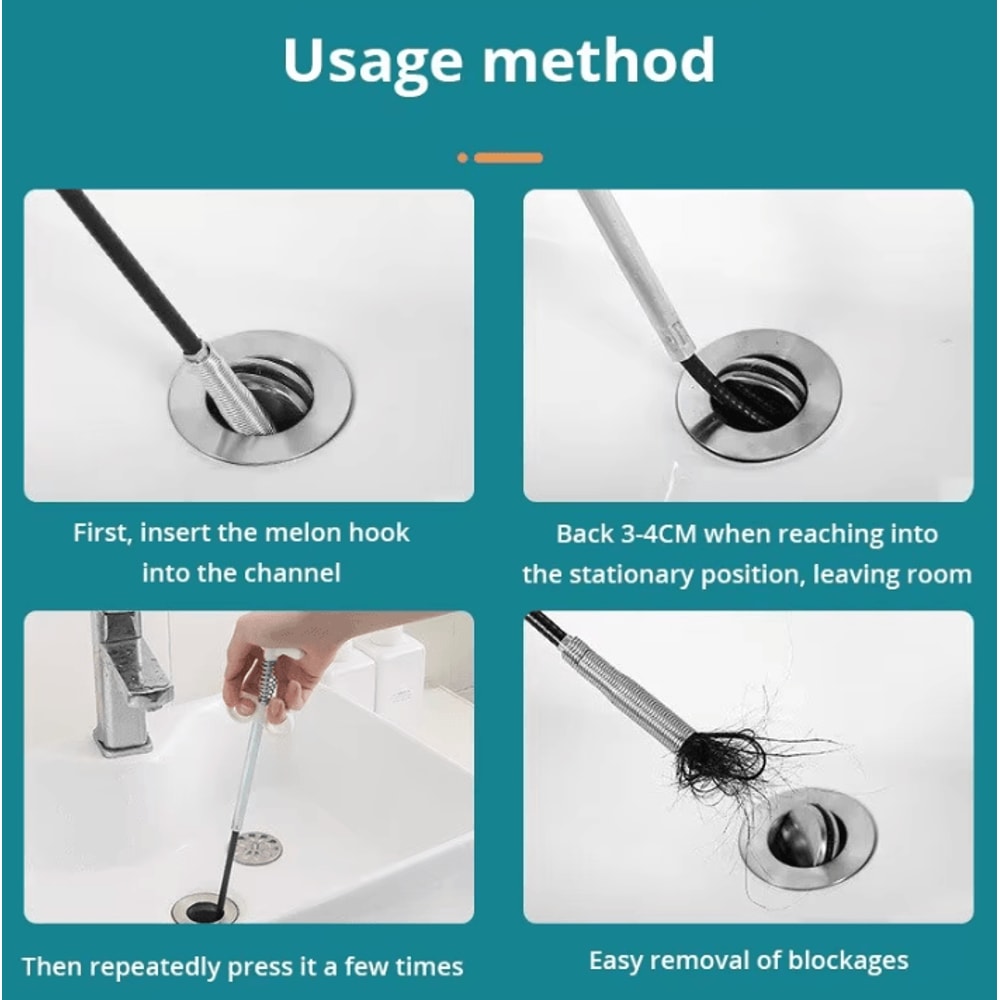 Usage method

First, insert the melon hook into the channel

Back 3-4CM when reaching into the stationary position, leaving room

Then repeatedly press it a few times

Easy removal of blockages