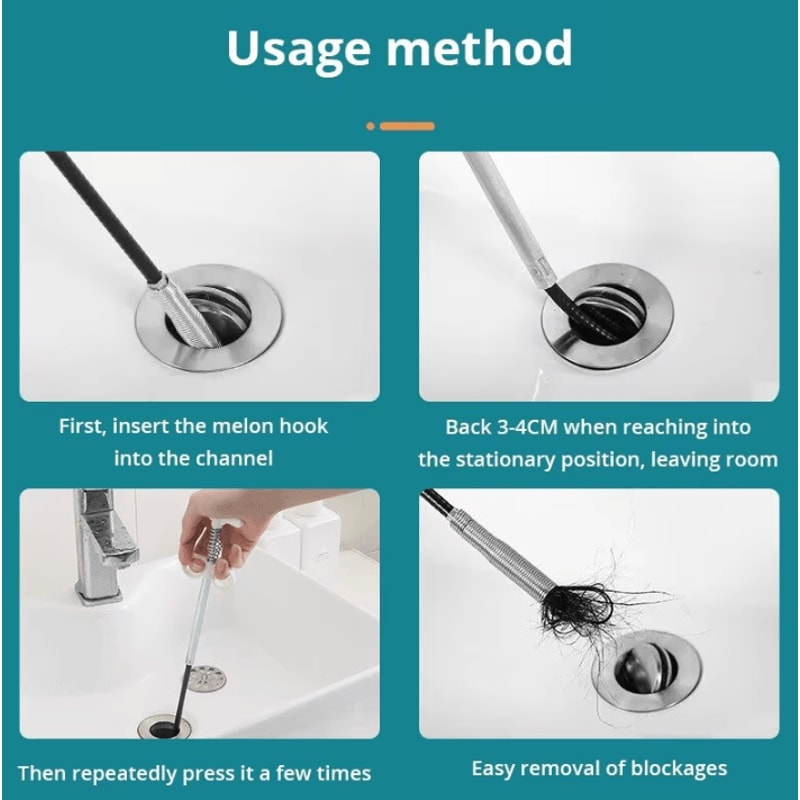 Usage method

First, insert the melon hook into the channel

Back 3-4CM when reaching into the stationary position, leaving room

Then repeatedly press it a few times

Easy removal of blockages