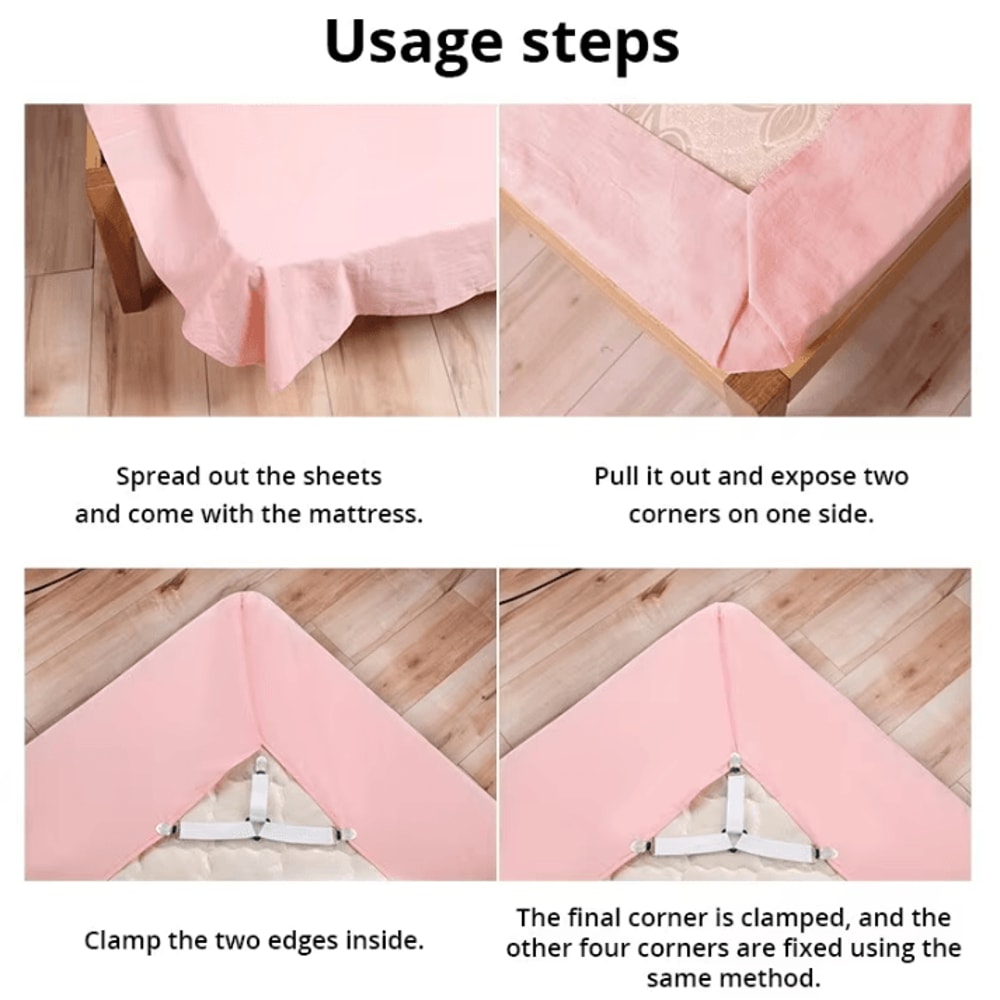 Usage steps

Spread out the sheets and come with the mattress.

Pull it out and expose two corners on one side.

Clamp the two edges inside.

The final corner is clamped, and the other four corners are fixed using the same method.