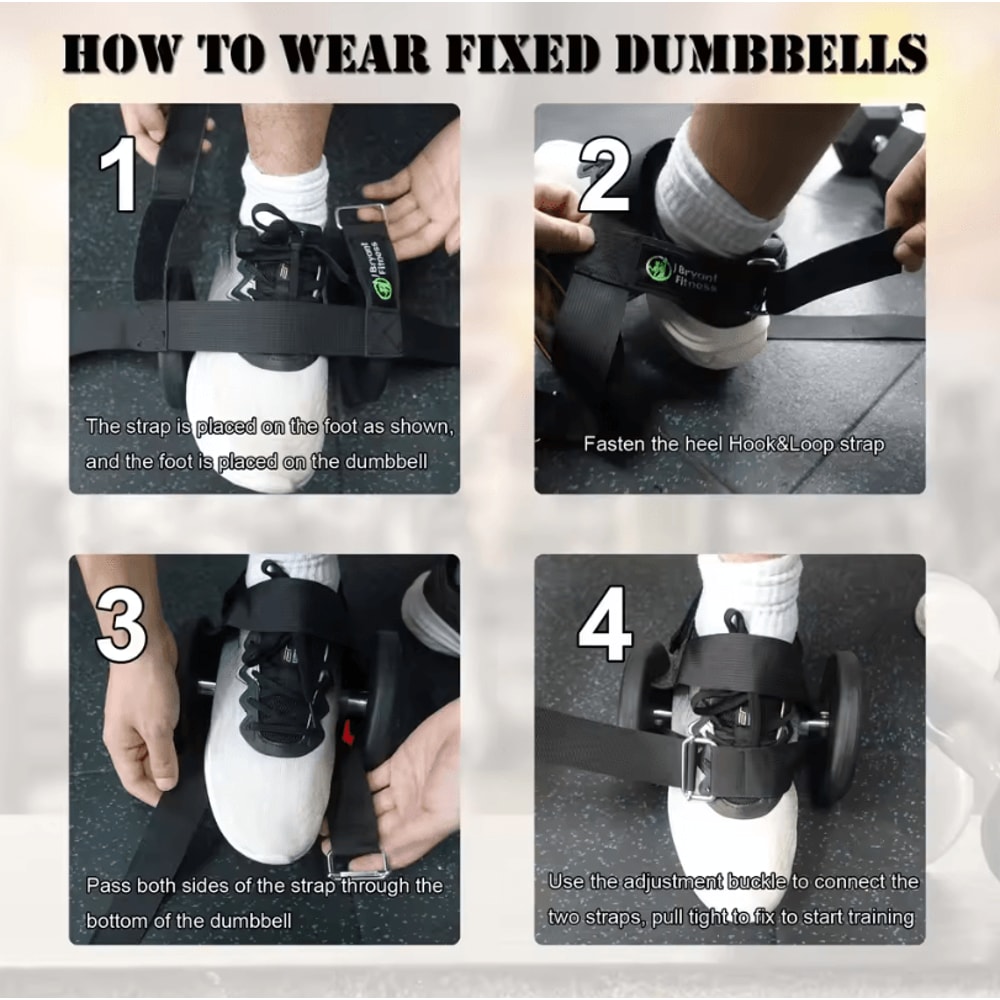 HOW TO WEAR FIXED DUMBBELLS

1

Bryont Fitness

The strap is placed on the foot as shown, and the foot is placed on the dumbbell

2

Bryont Fitness

Fasten the heel Hook&Loop strap

3

Pass both sides of the strap through the bottom of the dumbbell

4

Use the adjustment buckle to connect the two straps, pull tight to fix to start training