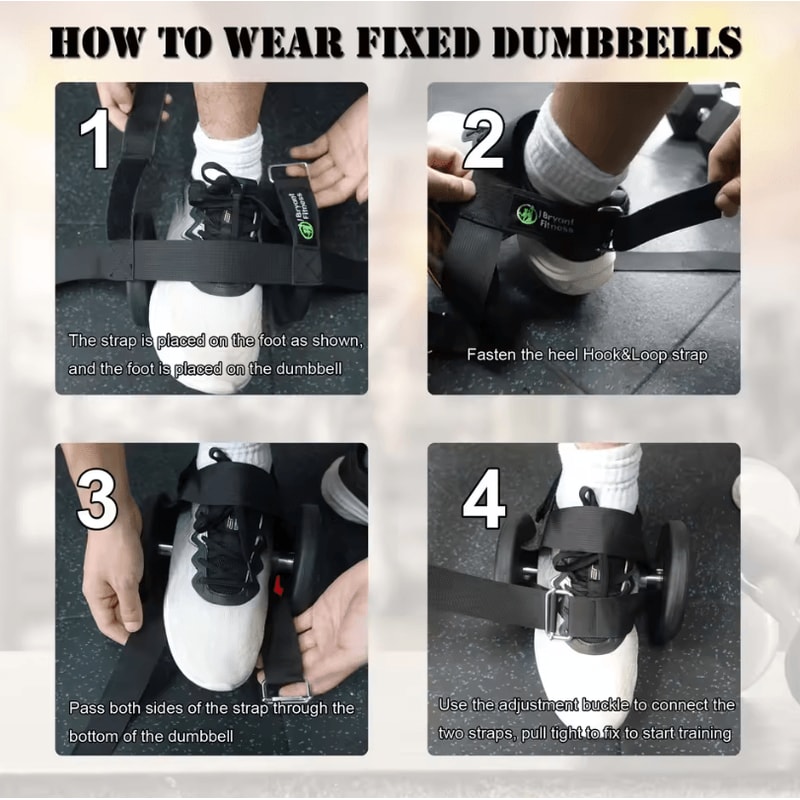 HOW TO WEAR FIXED DUMBBELLS

1

Bryont Fitness

The strap is placed on the foot as shown, and the foot is placed on the dumbbell

2

Bryont Fitness

Fasten the heel Hook&Loop strap

3

Pass both sides of the strap through the bottom of the dumbbell

4

Use the adjustment buckle to connect the two straps, pull tight to fix to start training