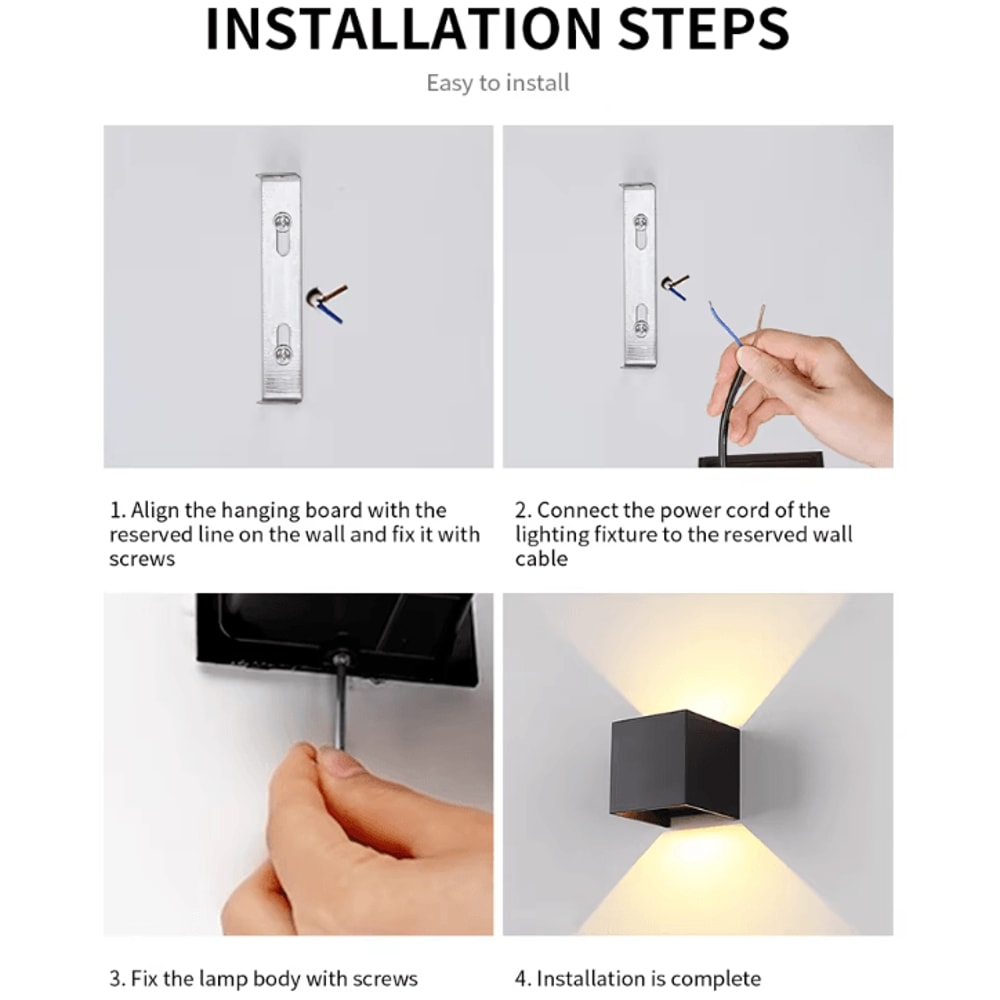 INSTALLATION STEPS

Easy to install

1. Align the hanging board with the reserved line on the wall and fix it with screws

2. Connect the power cord of the lighting fixture to the reserved wall cable

3. Fix the lamp body with screws

4. Installation is complete