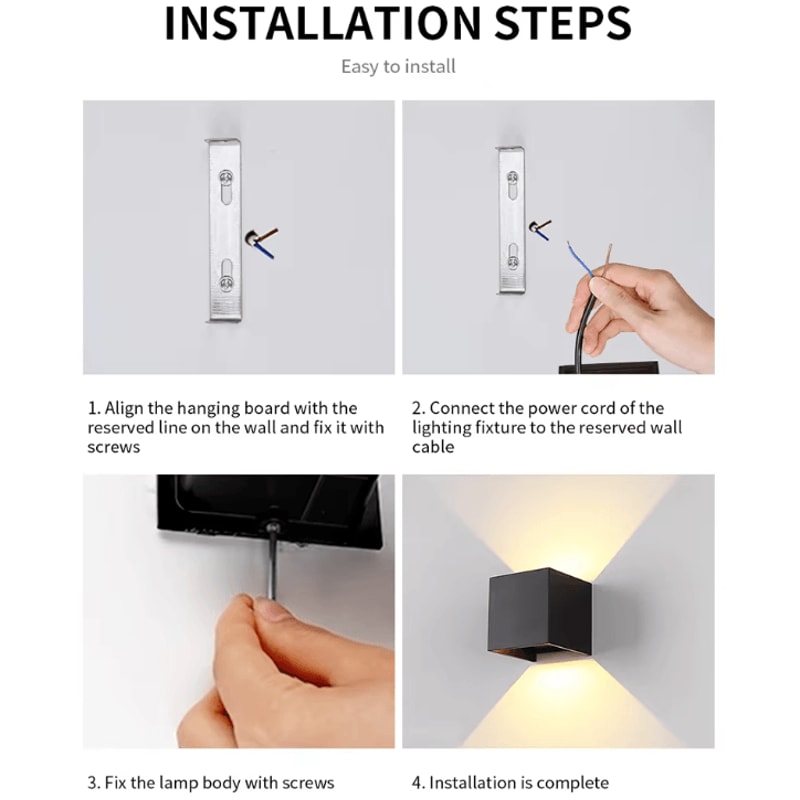 INSTALLATION STEPS

Easy to install

1. Align the hanging board with the reserved line on the wall and fix it with screws

2. Connect the power cord of the lighting fixture to the reserved wall cable

3. Fix the lamp body with screws

4. Installation is complete