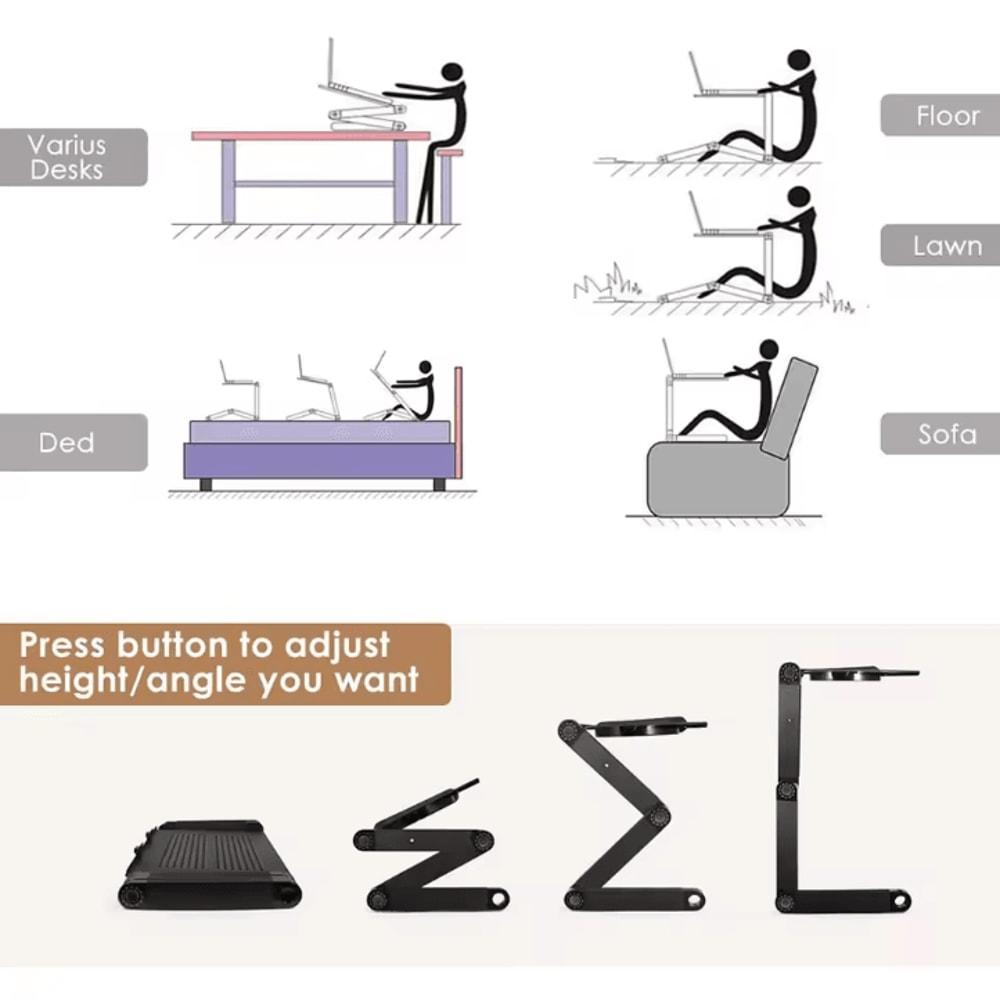 Varius Desks

Floor

Lawn

Ded

Sofa

Press button to adjust height/angle you want