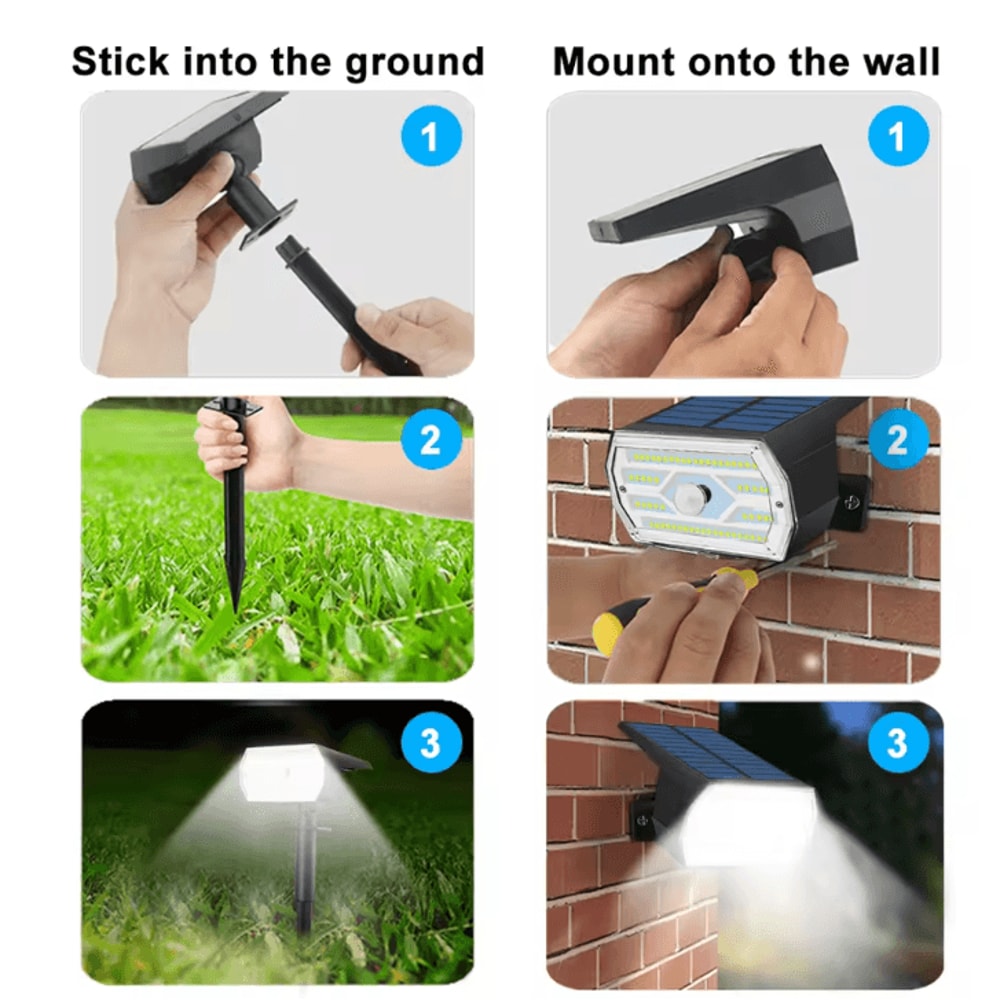 Stick into the ground

1

2

3

Mount onto the wall

1

2

3