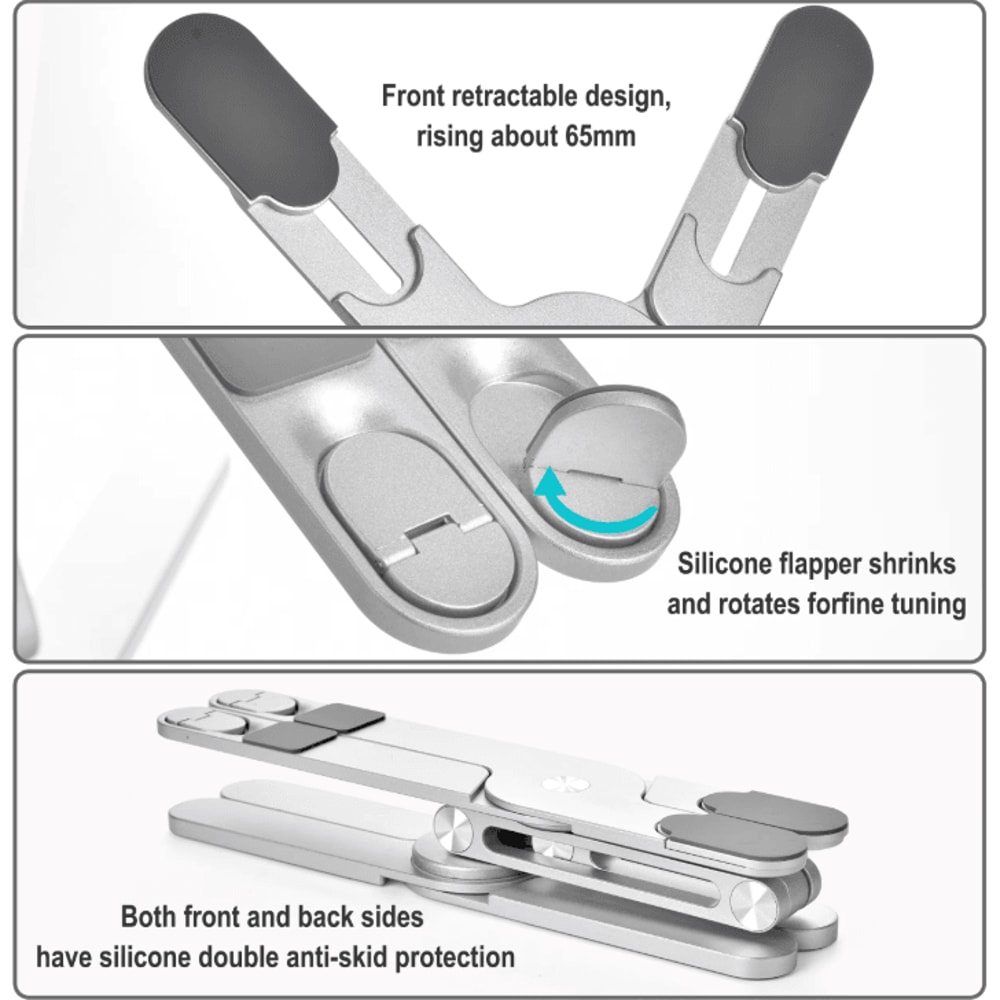 Front retractable design, rising about 65mm

Silicone flapper shrinks and rotates forfine tuning

Both front and back sides have silicone double anti-skid protection