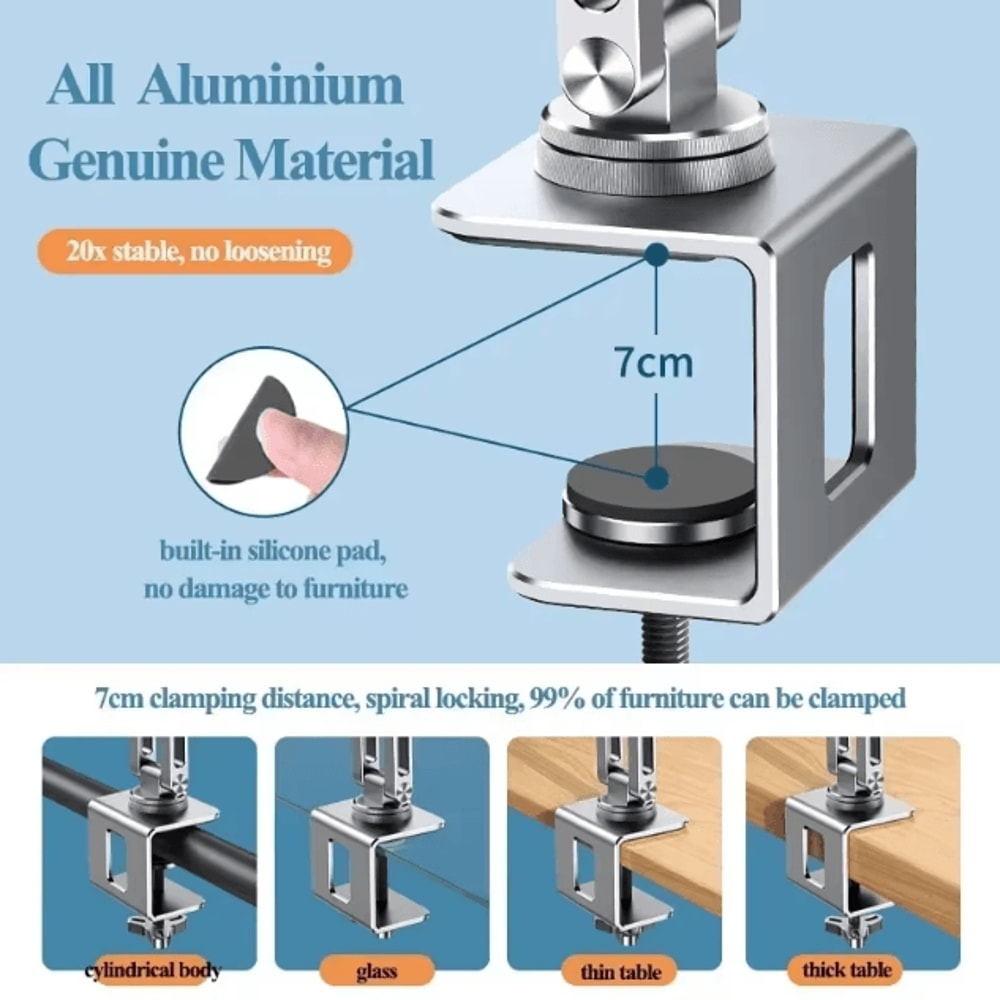 All Aluminium Genuine Material

20x stable, no loosening

7cm

built-in silicone pad, no damage to furniture

7cm clamping distance, spiral locking, 99% of furniture can be clamped

cylindrical body

glass

thin table

thick table