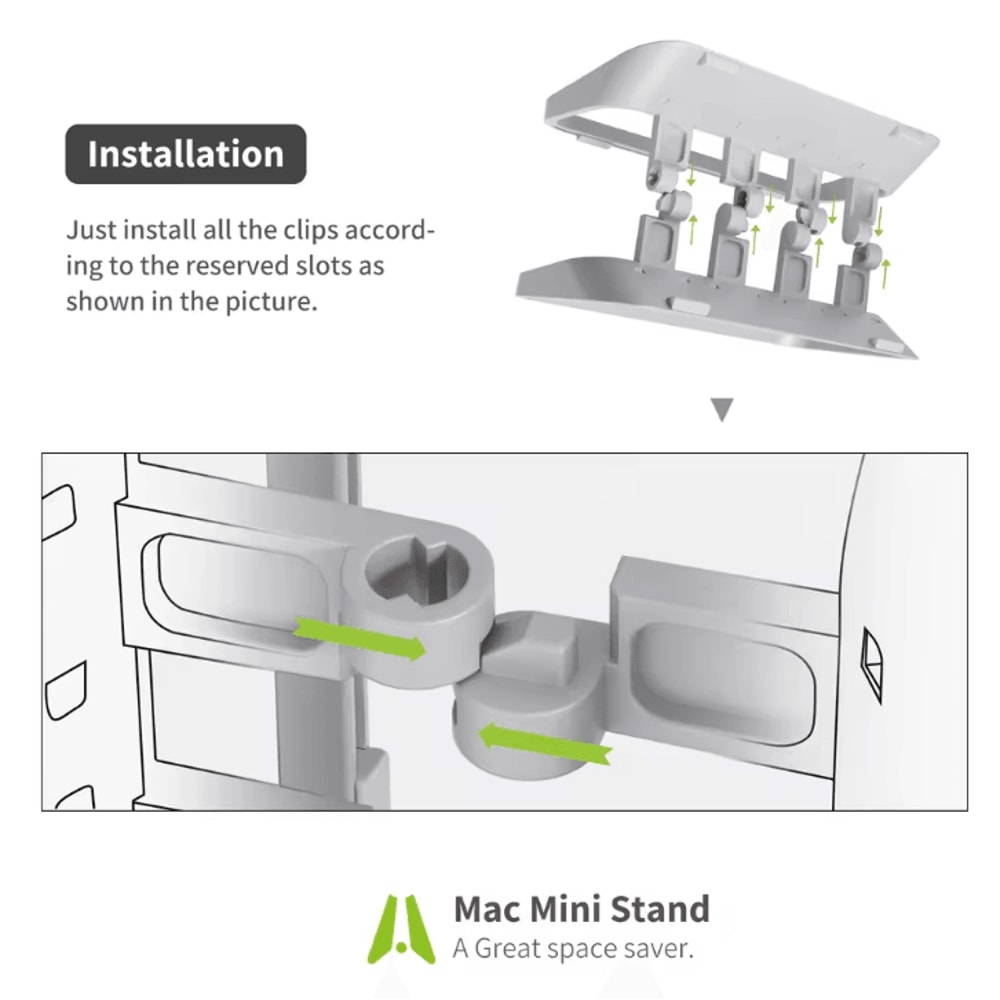 Installation

Just install all the clips according to the reserved slots as shown in the picture.

Mac Mini Stand
A Great space saver.