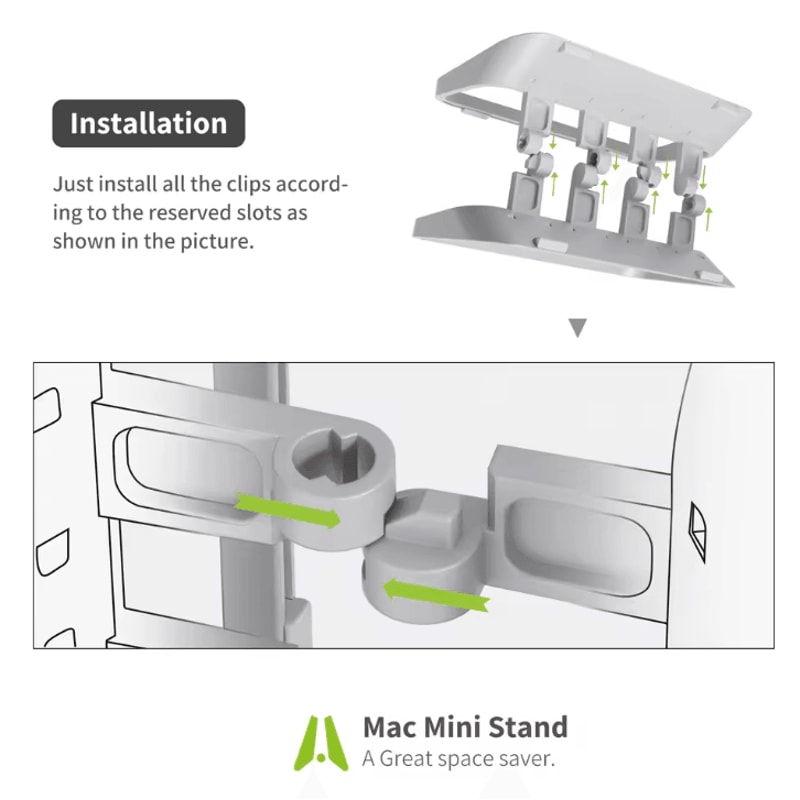 Installation

Just install all the clips according to the reserved slots as shown in the picture.

Mac Mini Stand
A Great space saver.