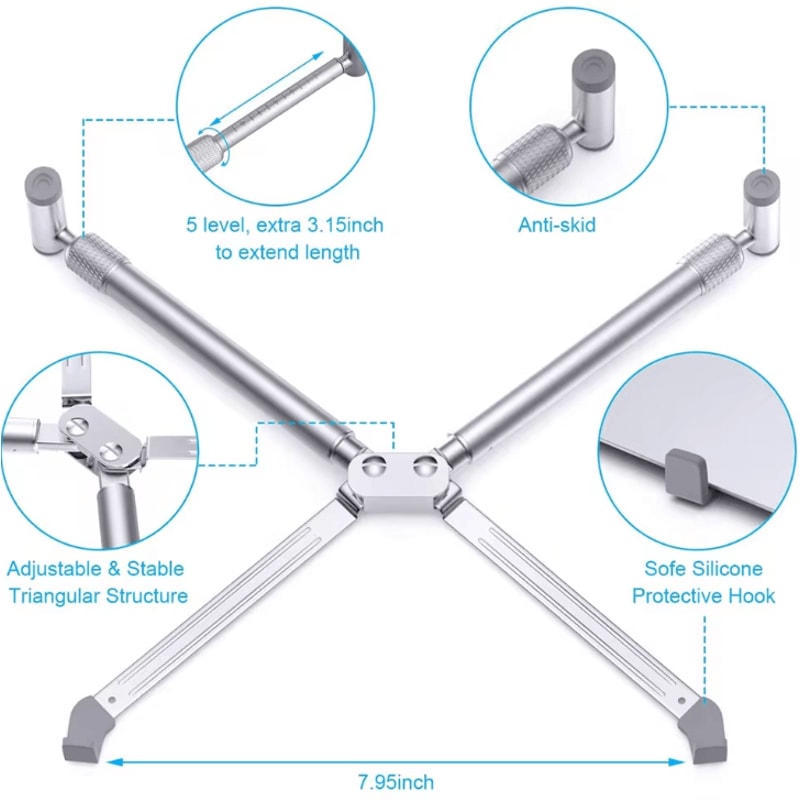 5 level, extra 3.15inch to extend length

Anti-skid

Adjustable & Stable Triangular Structure

Sofe Silicone Protective Hook

7.95inch