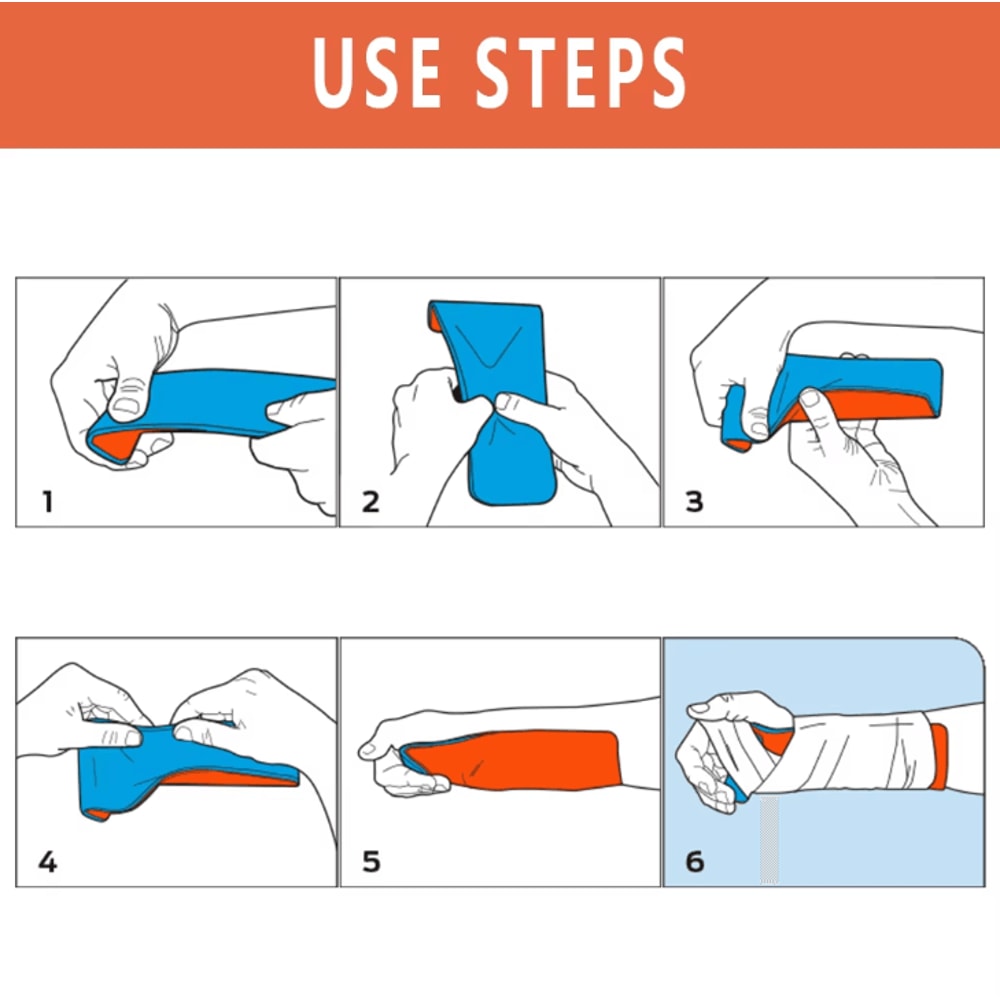 USE STEPS

1

2

3

4

5

6