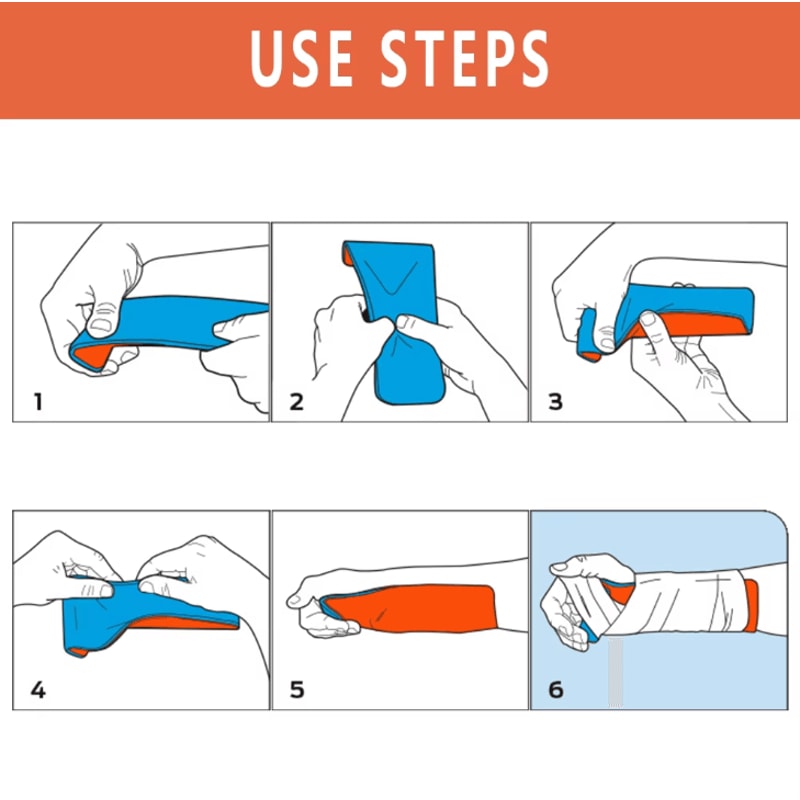 USE STEPS

1

2

3

4

5

6