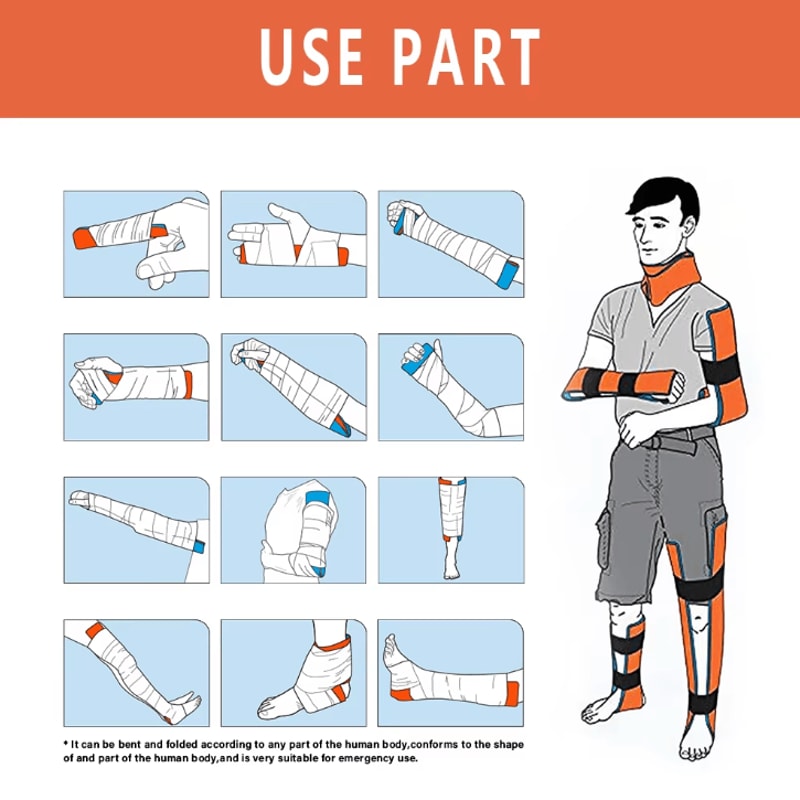 USE PART

* It can be bent and folded according to any part of the human body,conforms to the shape of and part of the human body,and is very suitable for emergency use.