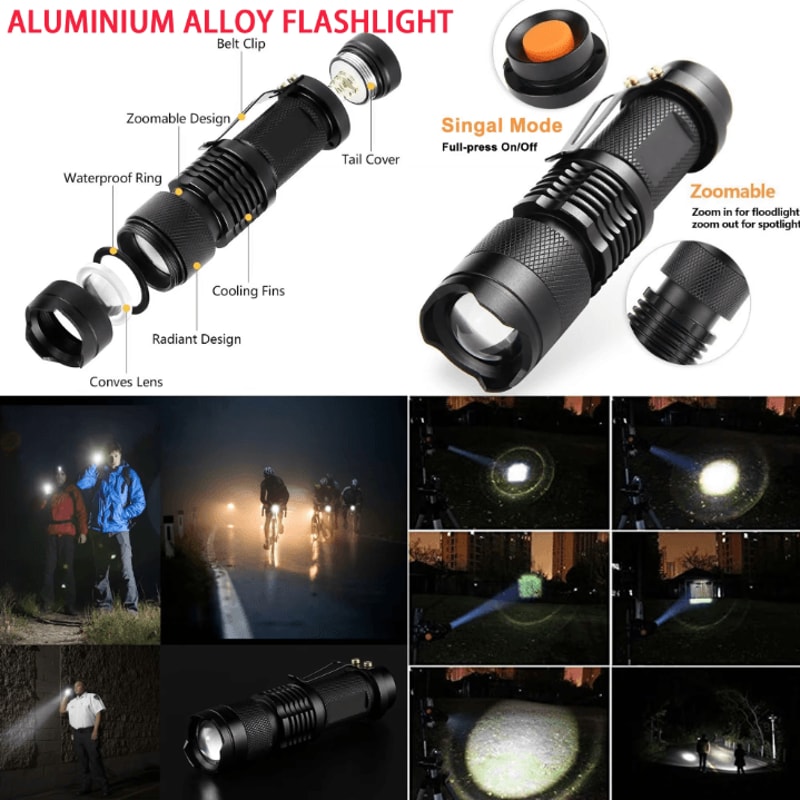 ALUMINIUM ALLOY FLASHLIGHT

Belt Clip

Zoomable Design

Tail Cover

Waterproof Ring

Cooling Fins

Radiant Design

Conves Lens

Singal Mode
Full-press On/Off

Zoomable
Zoom in for floodlight
zoom out for spotlight