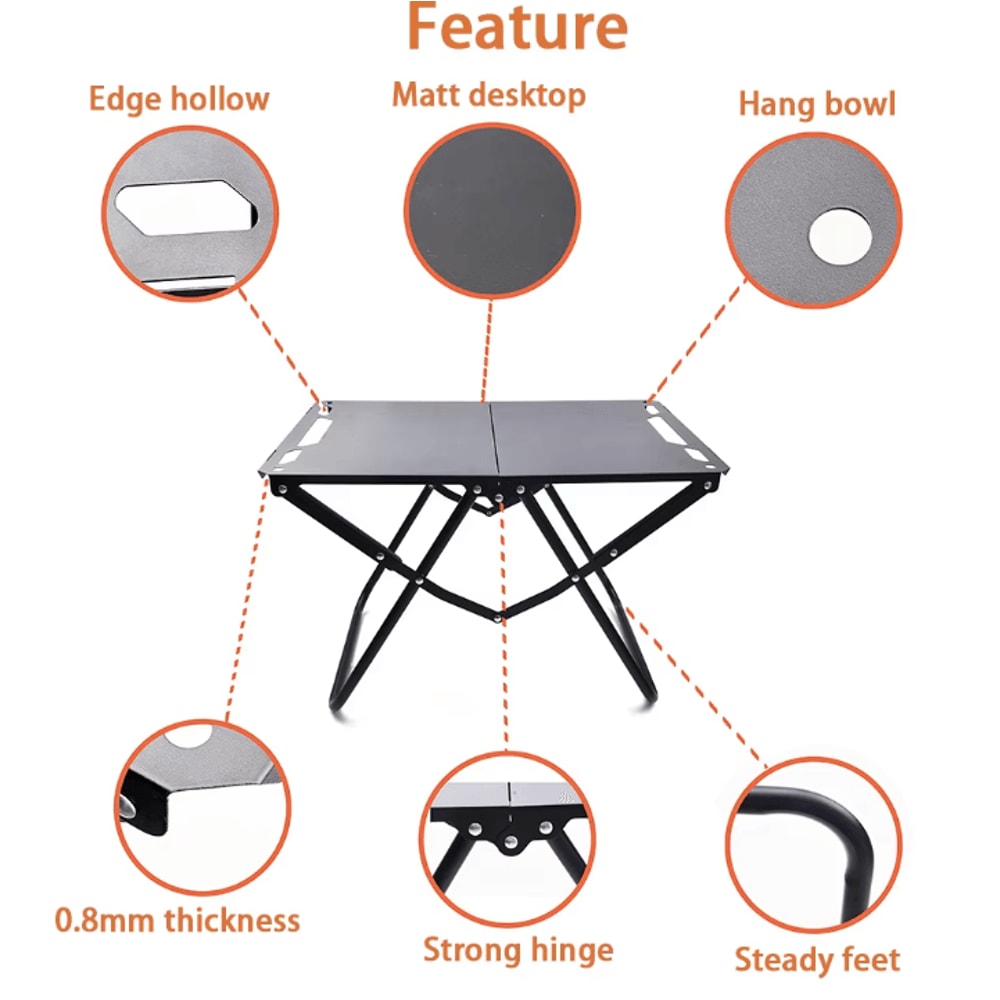 Feature

Edge hollow

Matt desktop

Hang bowl

0.8mm thickness

Strong hinge

Steady feet