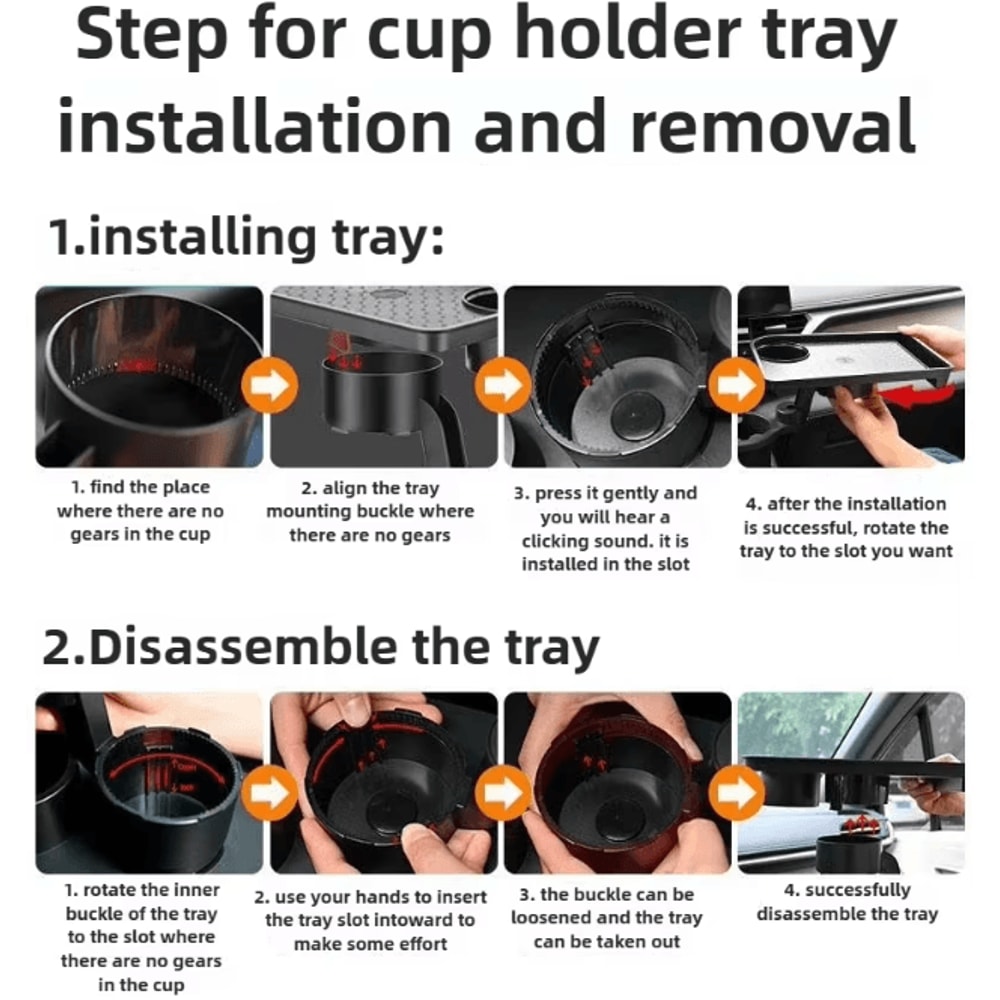 Step for cup holder tray installation and removal

1.installing tray:

1. find the place where there are no gears in the cup

2. align the tray mounting buckle where there are no gears

3. press it gently and you will hear a clicking sound. it is installed in the slot

4. after the installation is successful, rotate the tray to the slot you want

2.Disassemble the tray

1. rotate the inner buckle of the tray to the slot where there are no gears in the cup

2. use your hands to insert the tray slot intoward to make some effort

3. the buckle can be loosened and the tray can be taken out

4. successfully disassemble the tray